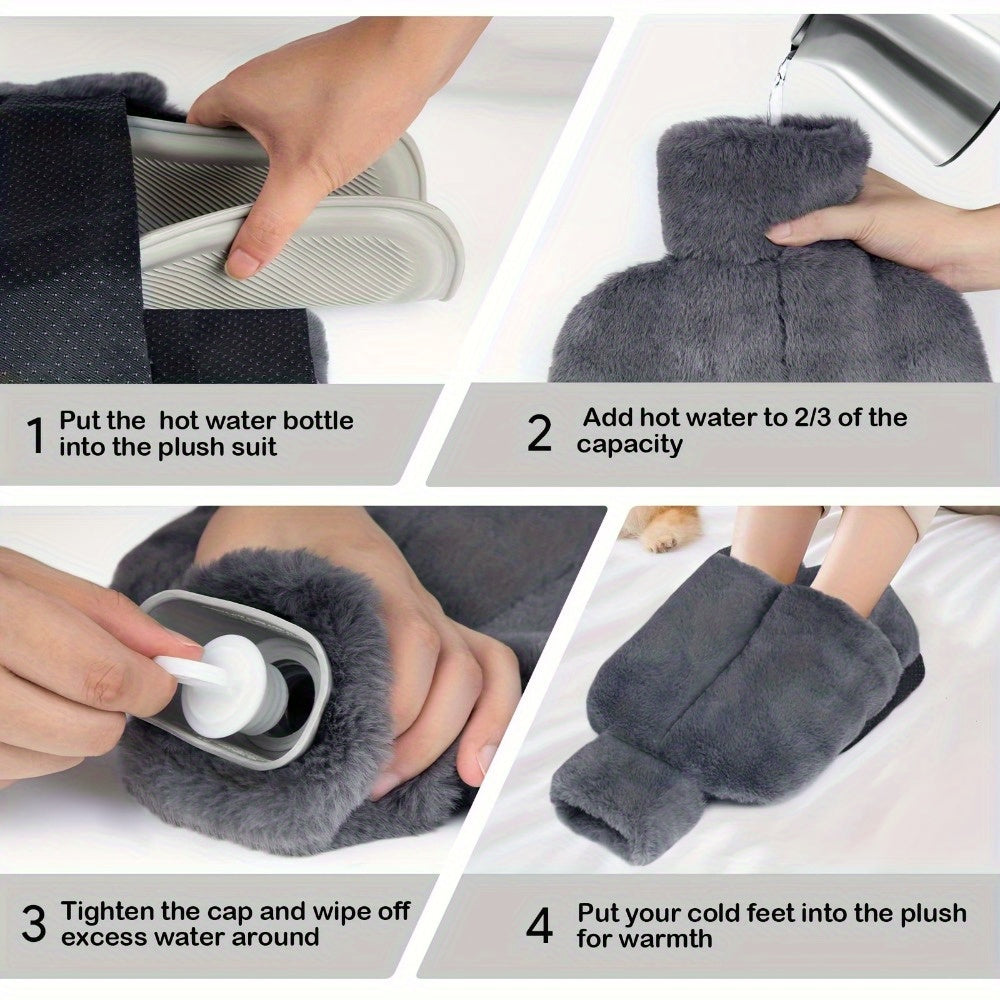 1 Put the hot water bottle into the plush suit

2 Add hot water to 2/3 of the capacity

3 Tighten the cap and wipe off excess water around

4 Put your cold feet into the plush for warmth