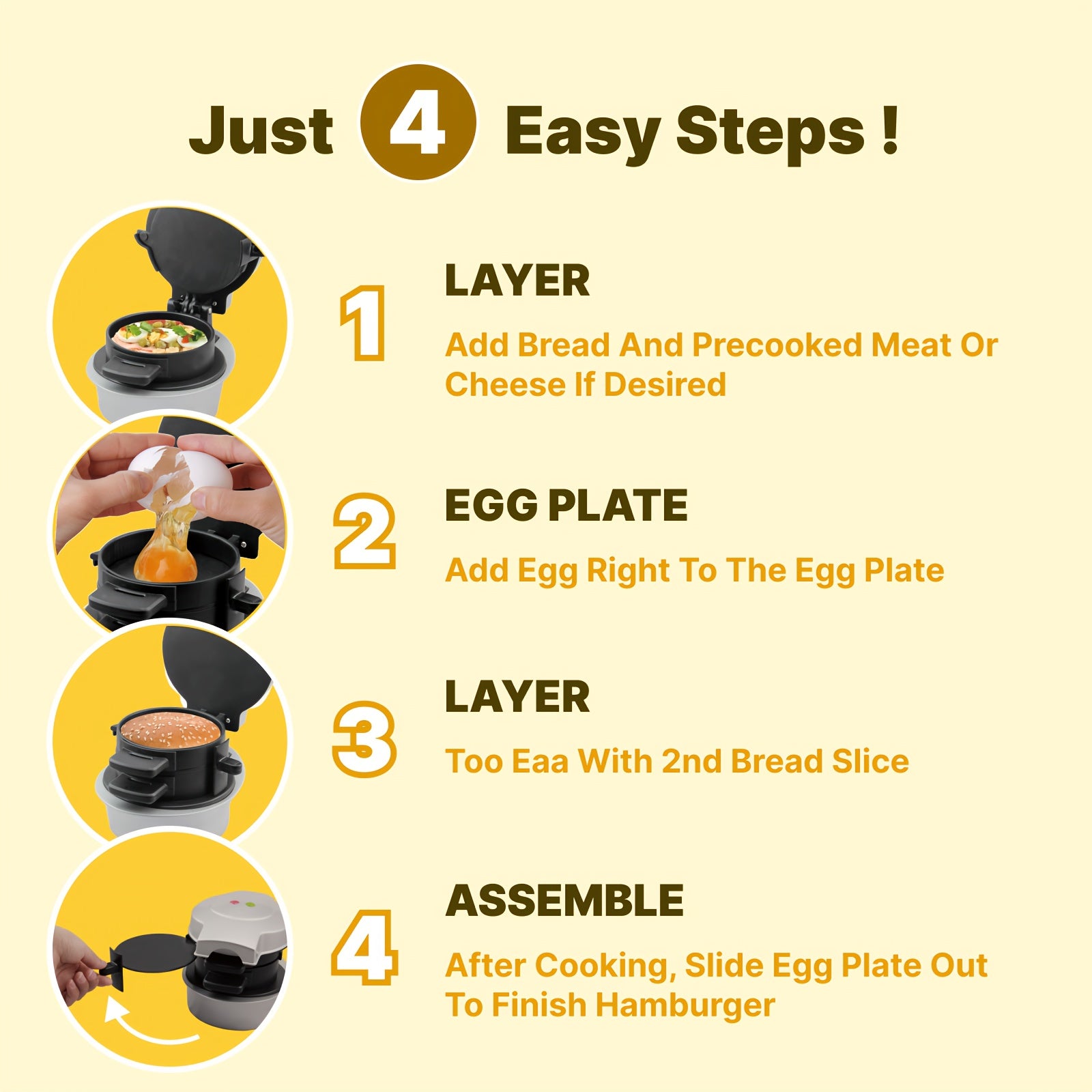 Just 4 Easy Steps !

1

LAYER

Add Bread And Precooked Meat Or Cheese If Desired

2

EGG PLATE

Add Egg Right To The Egg Plate

3

LAYER

Too Eaa With 2nd Bread Slice

4

ASSEMBLE

After Cooking, Slide Egg Plate Out To Finish Hamburger