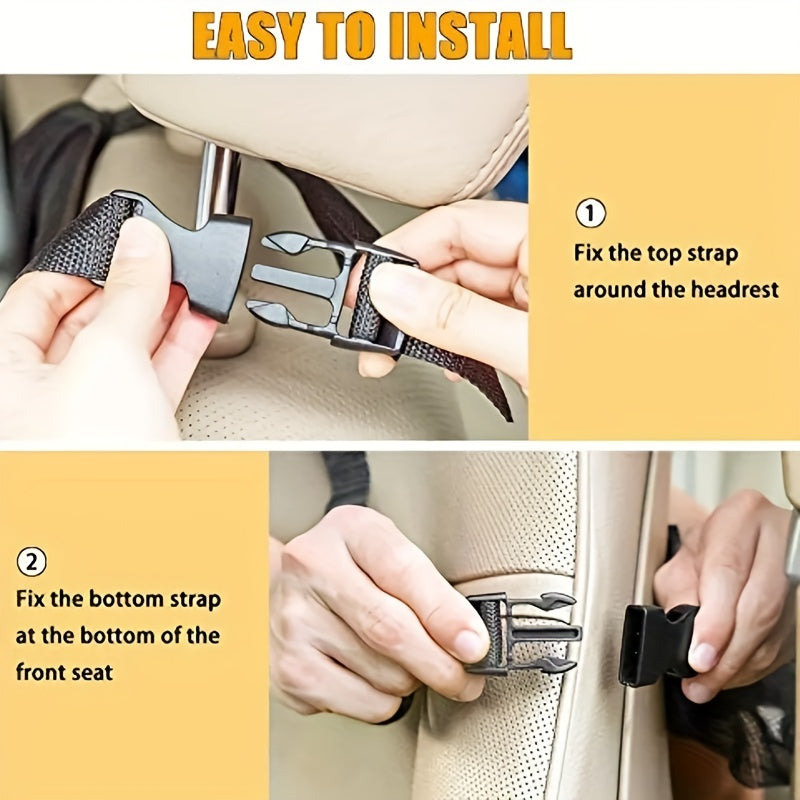 EASY TO INSTALL

①
Fix the top strap around the headrest

②
Fix the bottom strap at the bottom of the front seat