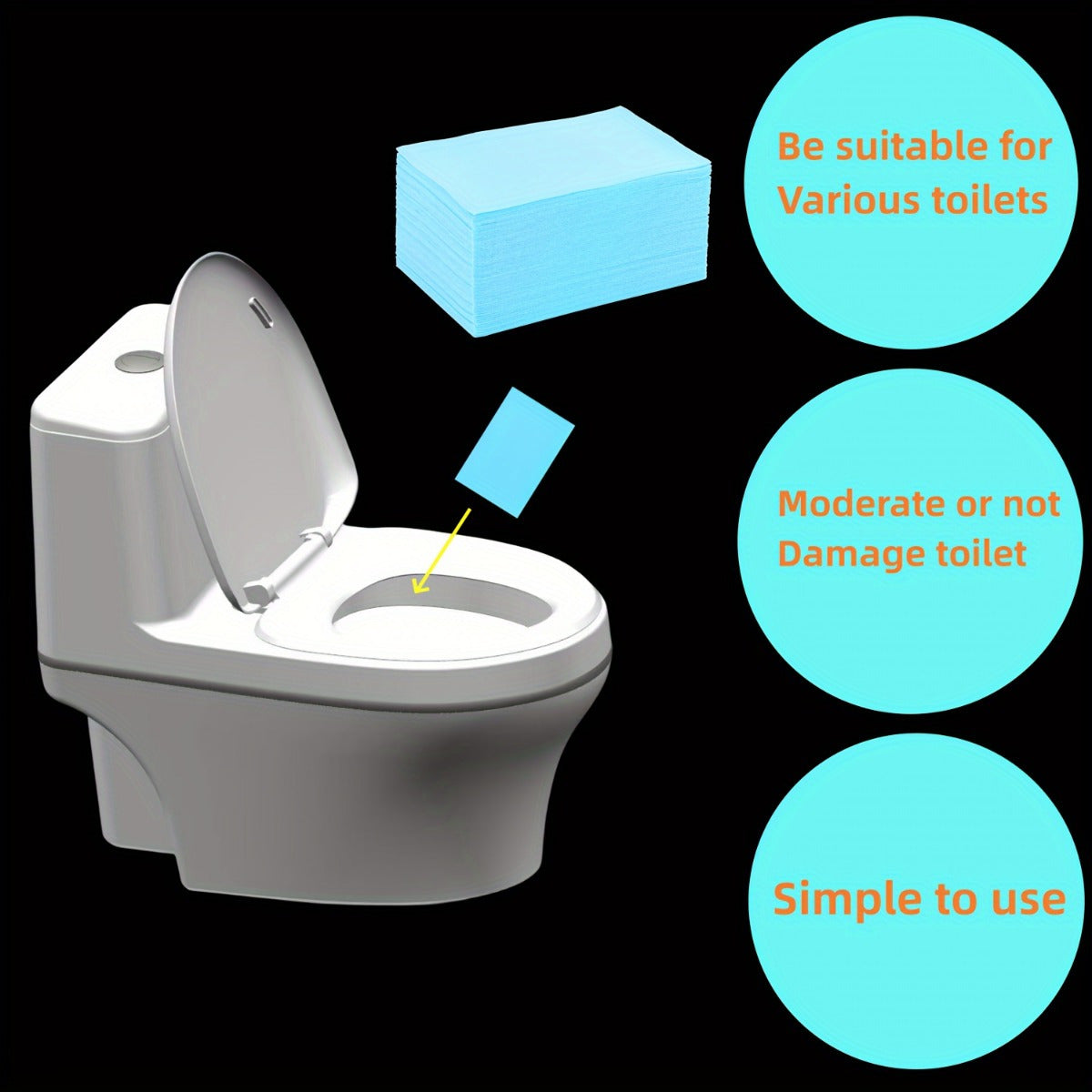 Be suitable for Various toilets

Moderate or not Damage toilet

Simple to use