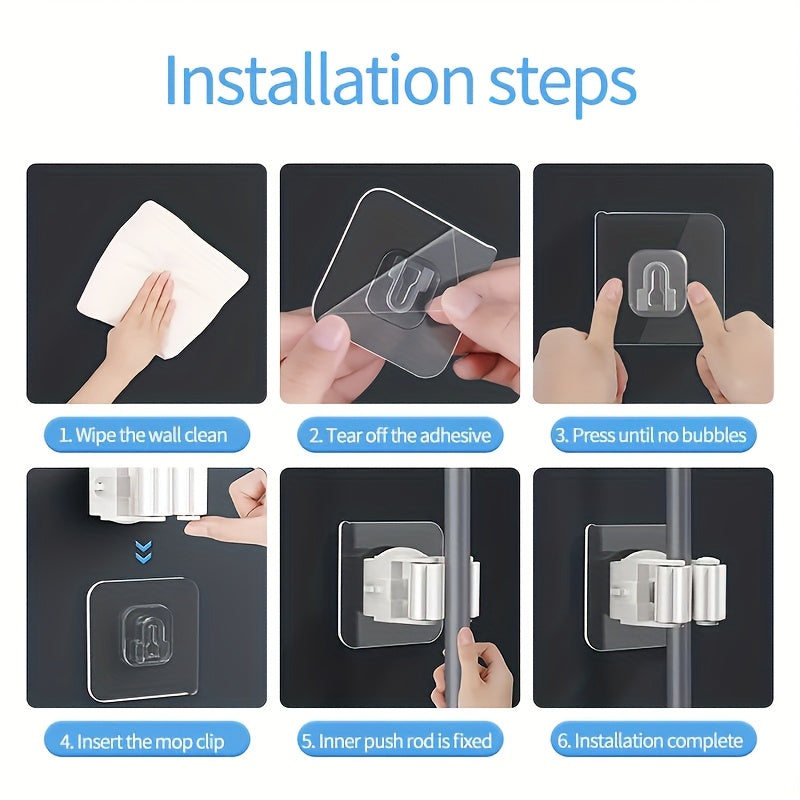 Installation steps

1. Wipe the wall clean

2. Tear off the adhesive

3. Press until no bubbles

4. Insert the mop clip

5. Inner push rod is fixed

6. Installation complete