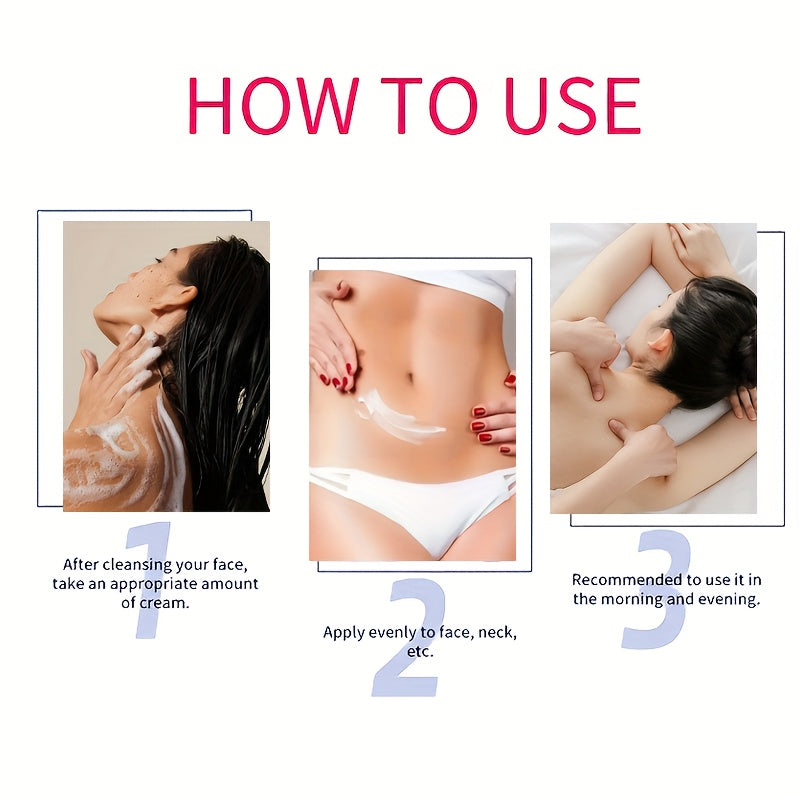 HOW TO USE

1

After cleansing your face, take an appropriate amount of cream.

2

Apply evenly to face, neck, etc.

3

Recommended to use it in the morning and evening.