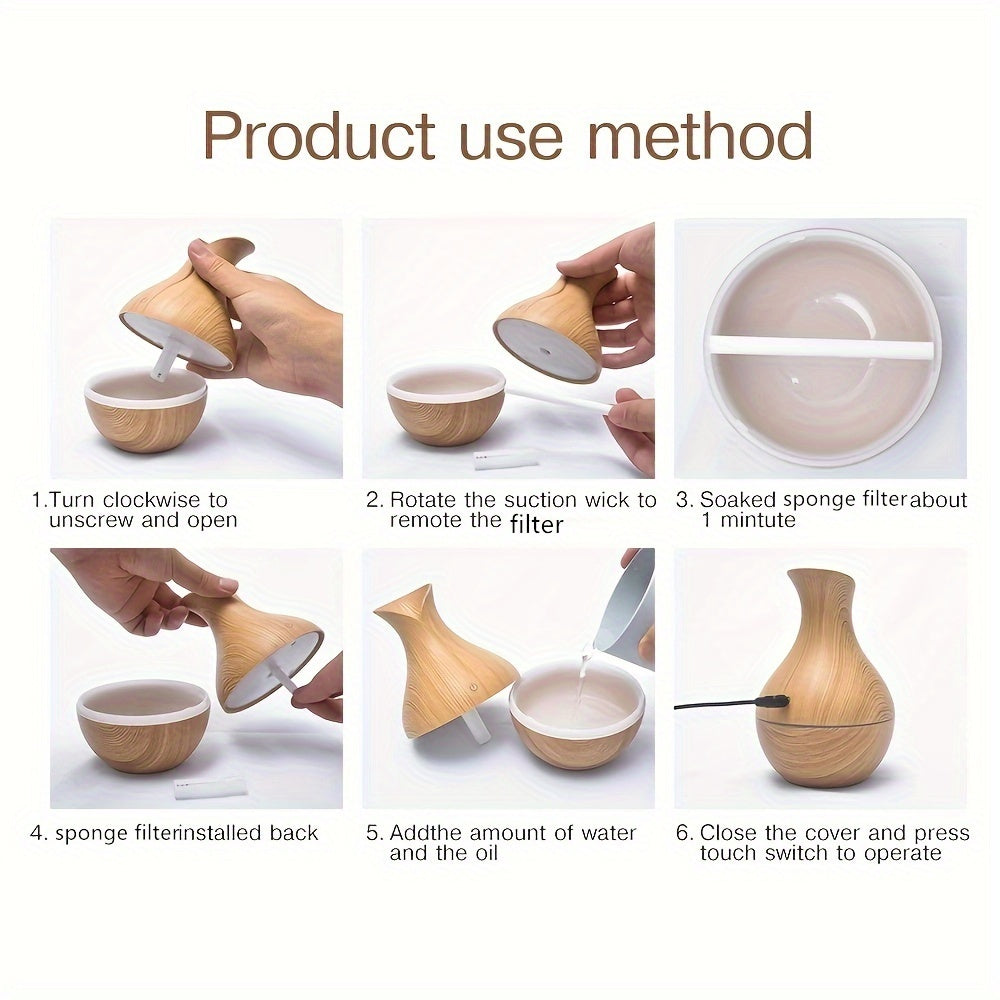 Product use method

1.Turn clockwise to unscrew and open

2. Rotate the suction wick to remote the filter

3. Soaked sponge filterabout 1 mintute

4. sponge filterinstalled back

5. Addthe amount of water and the oil

6. Close the cover and press touch switch to operate