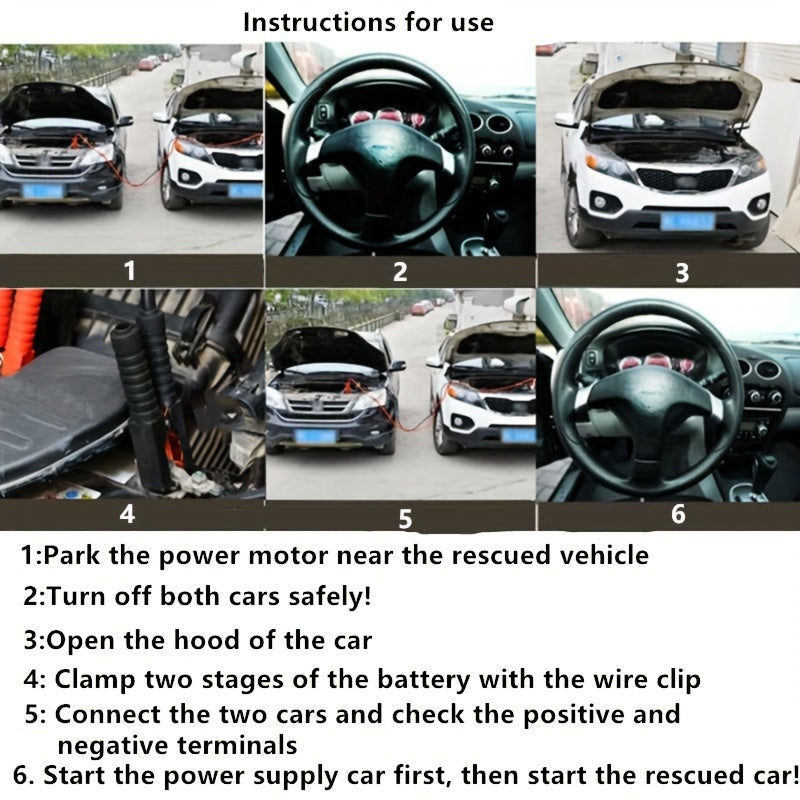 Instructions for use

1

2

3

4

5

6

1:Park the power motor near the rescued vehicle

2:Turn off both cars safely!

3:Open the hood of the car

4: Clamp two stages of the battery with the wire clip

5: Connect the two cars and check the positive and negative terminals

6. Start the power supply car first, then start the rescued car!