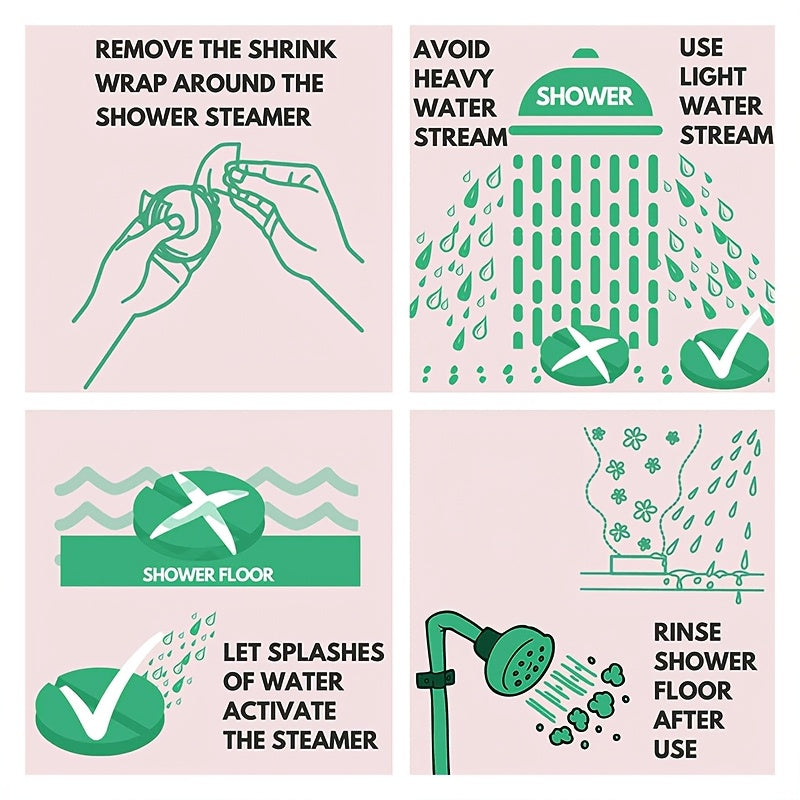 REMOVE THE SHRINK WRAP AROUND THE SHOWER STEAMER

AVOID HEAVY WATER STREAM

SHOWER

USE LIGHT WATER STREAM

SHOWER FLOOR

LET SPLASHES OF WATER ACTIVATE THE STEAMER

RINSE SHOWER FLOOR AFTER USE