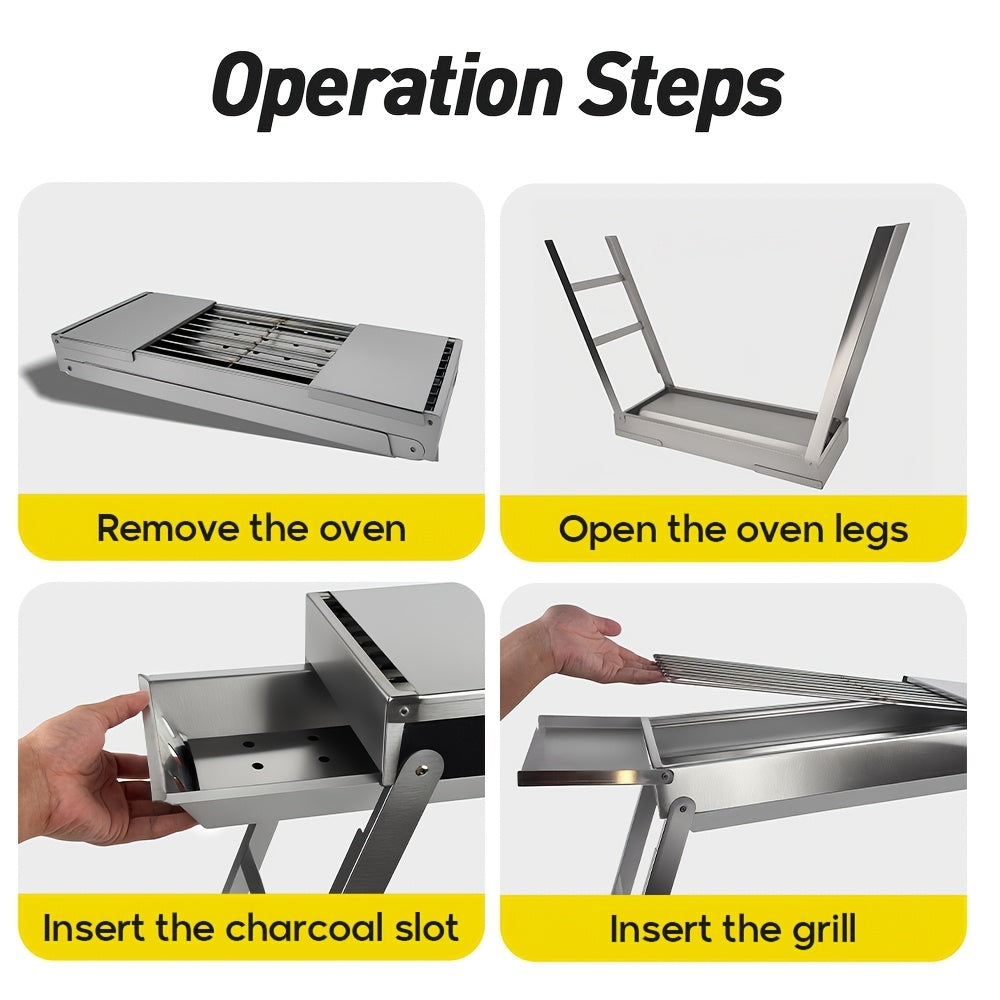 Operation Steps

Remove the oven

Open the oven legs

Insert the charcoal slot

Insert the grill