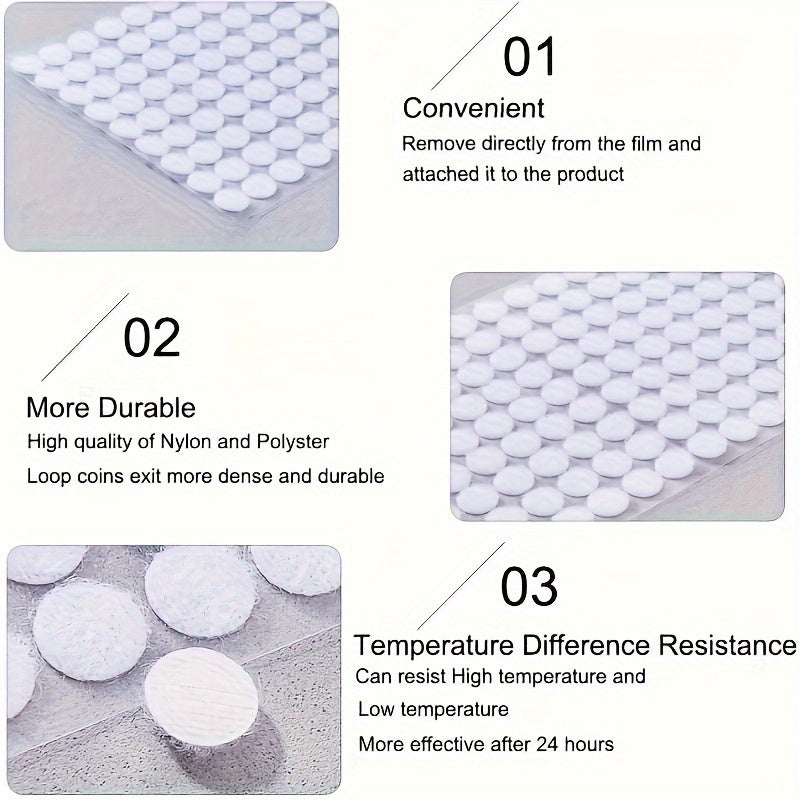 01

Convenient

Remove directly from the film and attached it to the product

02

More Durable

High quality of Nylon and Polyster

Loop coins exit more dense and durable

03

Temperature Difference Resistance

Can resist High temperature and Low temperature

More effective after 24 hours