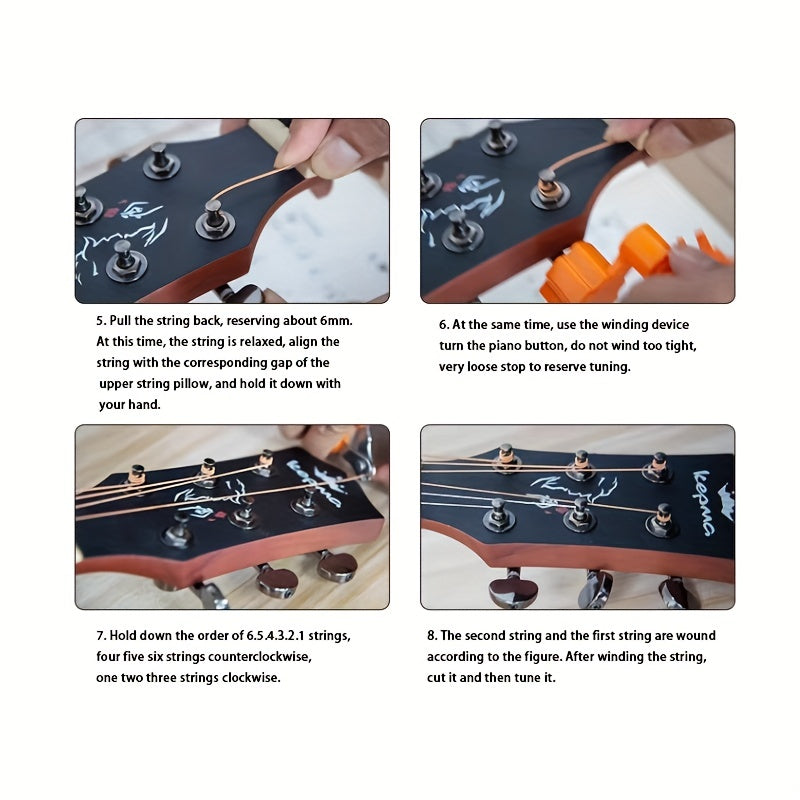 5. Pull the string back, reserving about 6mm. At this time, the string is relaxed, align the string with the corresponding gap of the upper string pillow, and hold it down with your hand.

6. At the same time, use the winding device turn the piano button, do not wind too tight, very loose stop to reserve tuning.

kepma

kepma

7. Hold down the order of 6.5.4.3.2.1 strings, four five six strings counterclockwise, one two three strings clockwise.

8. The second string and the first string are wound according to the figure. After winding the string, cut it and then tune it.