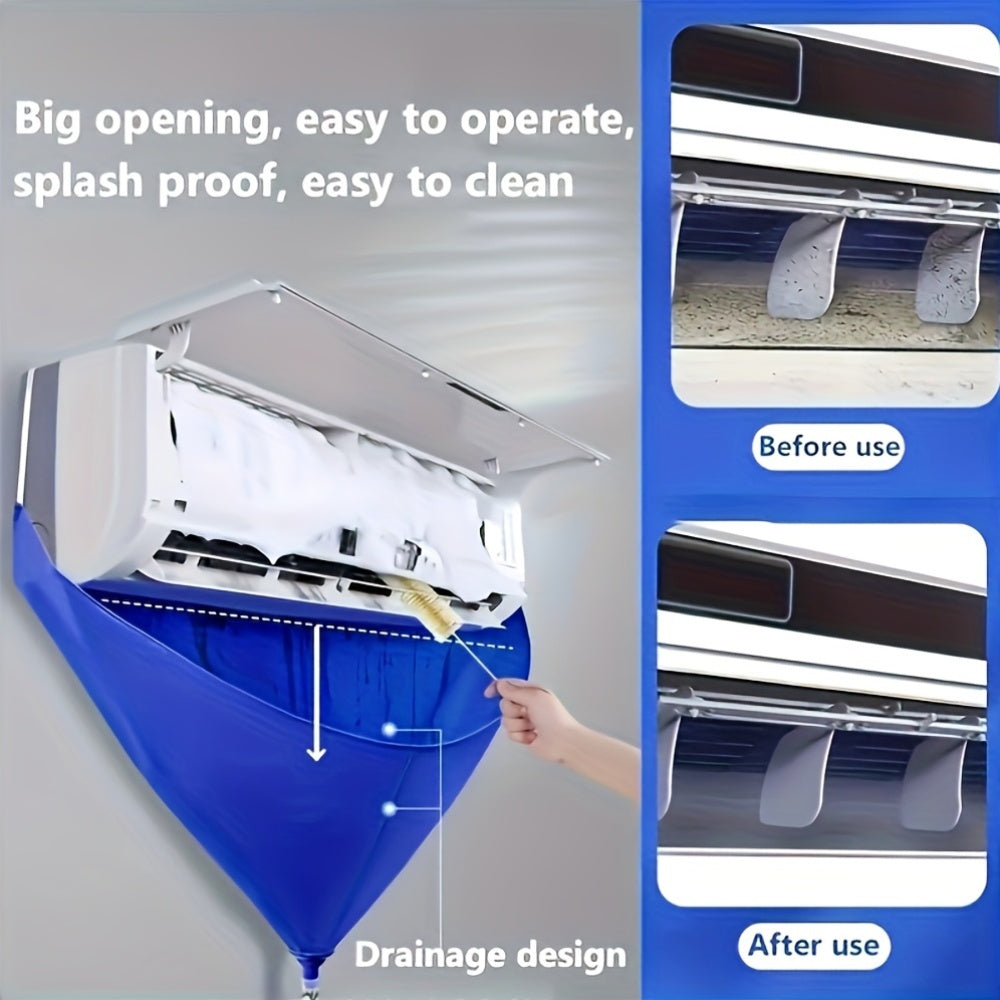 Big opening, easy to operate, splash proof, easy to clean

Drainage design

Before use

After use