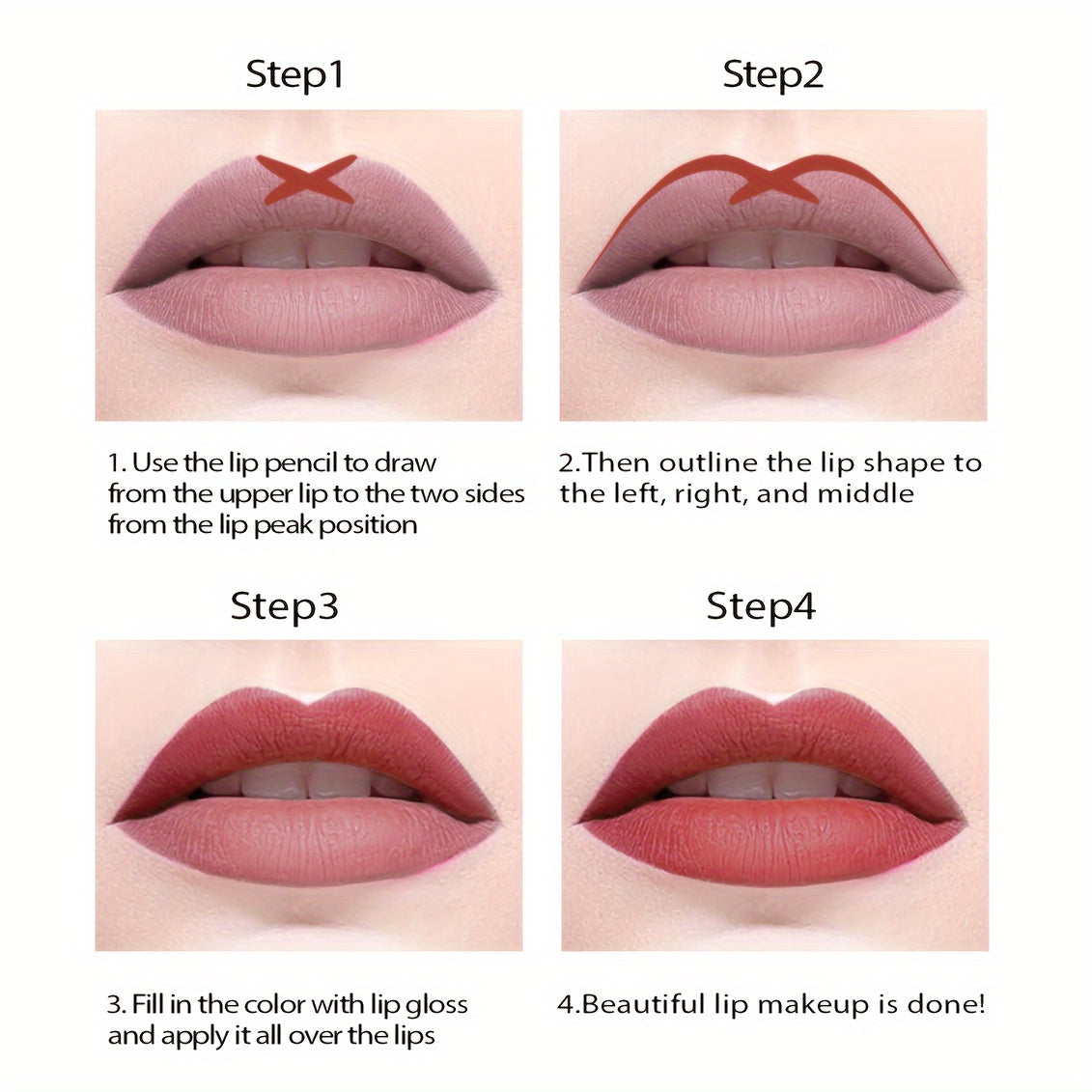 Step1

1. Use the lip pencil to draw from the upper lip to the two sides from the lip peak position

Step2

2.Then outline the lip shape to the left, right, and middle

Step3

3. Fill in the color with lip gloss and apply it all over the lips

Step4

4.Beautiful lip makeup is done!