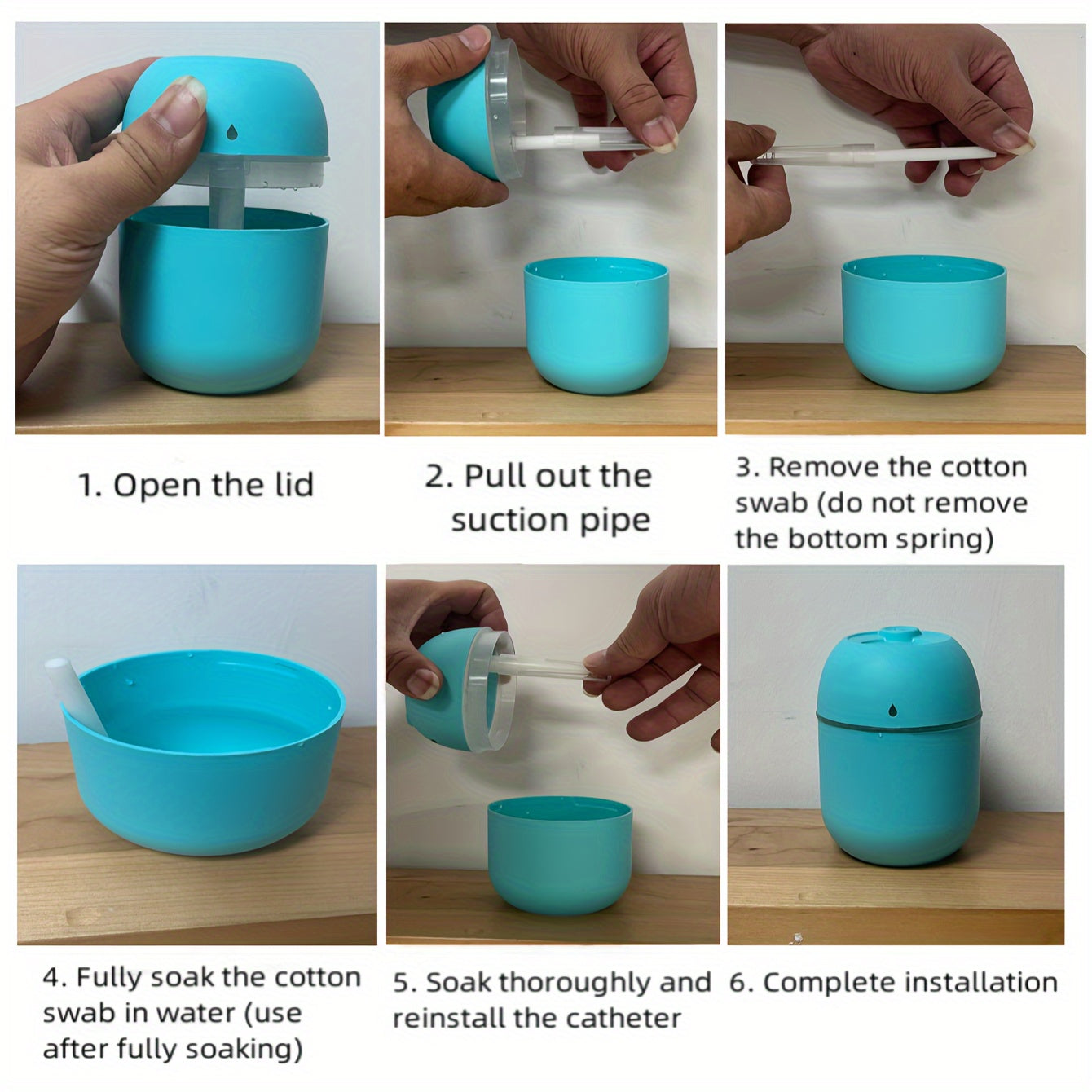 1. Open the lid

2. Pull out the suction pipe

3. Remove the cotton swab (do not remove the bottom spring)

4. Fully soak the cotton swab in water (use after fully soaking)

5. Soak thoroughly and reinstall the catheter

6. Complete installation