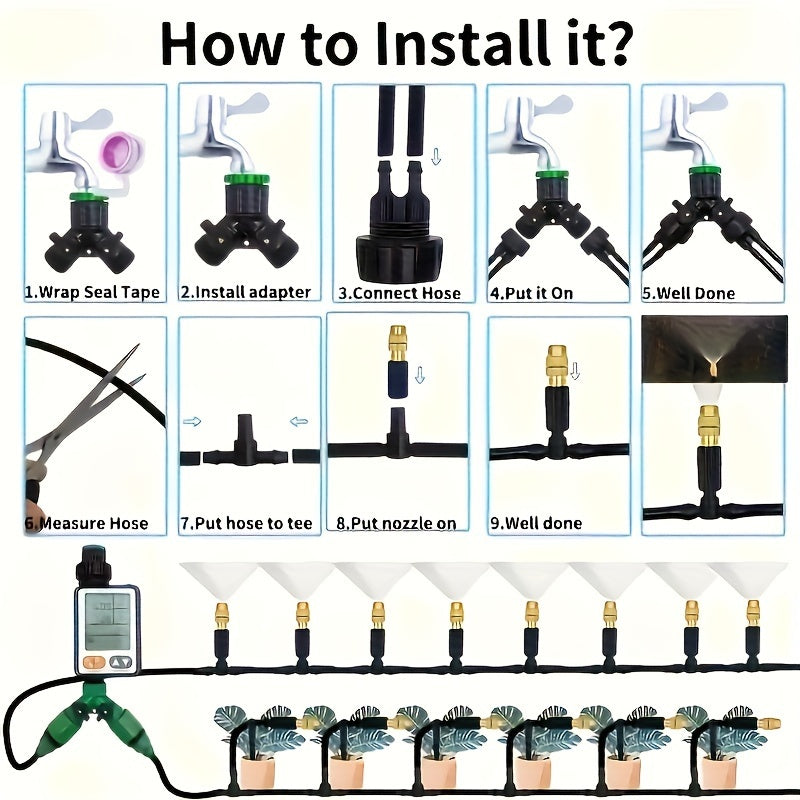 How to Install it?

1.Wrap Seal Tape

2.Install adapter

3.Connect Hose

4.Put it On

5.Well Done

6.Measure Hose

7.Put hose to tee

8.Put nozzle on

9.Well done