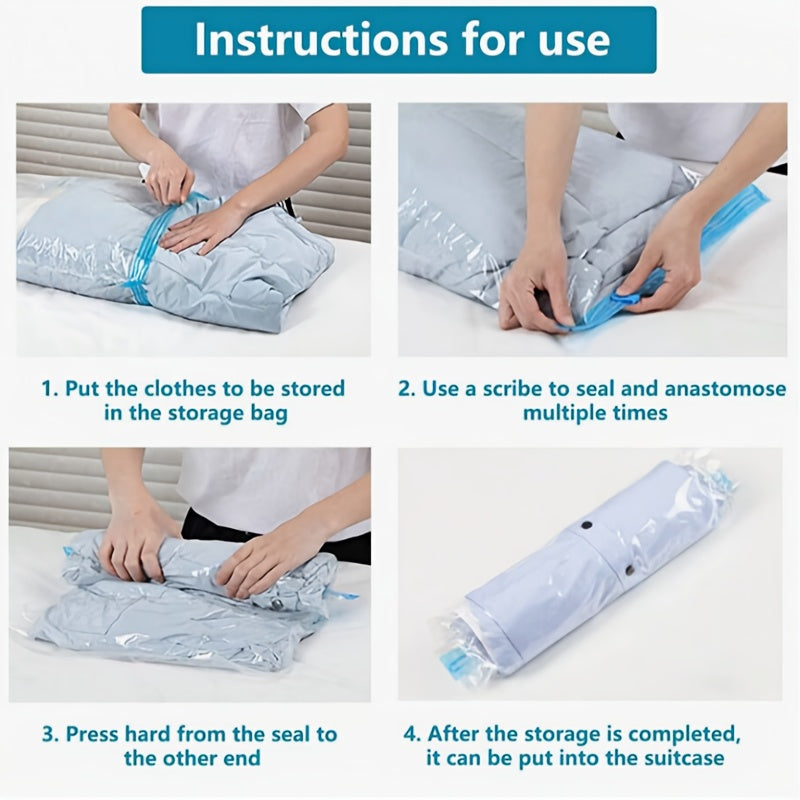 Instructions for use

1. Put the clothes to be stored in the storage bag

2. Use a scribe to seal and anastomose multiple times

3. Press hard from the seal to the other end

4. After the storage is completed, it can be put into the suitcase