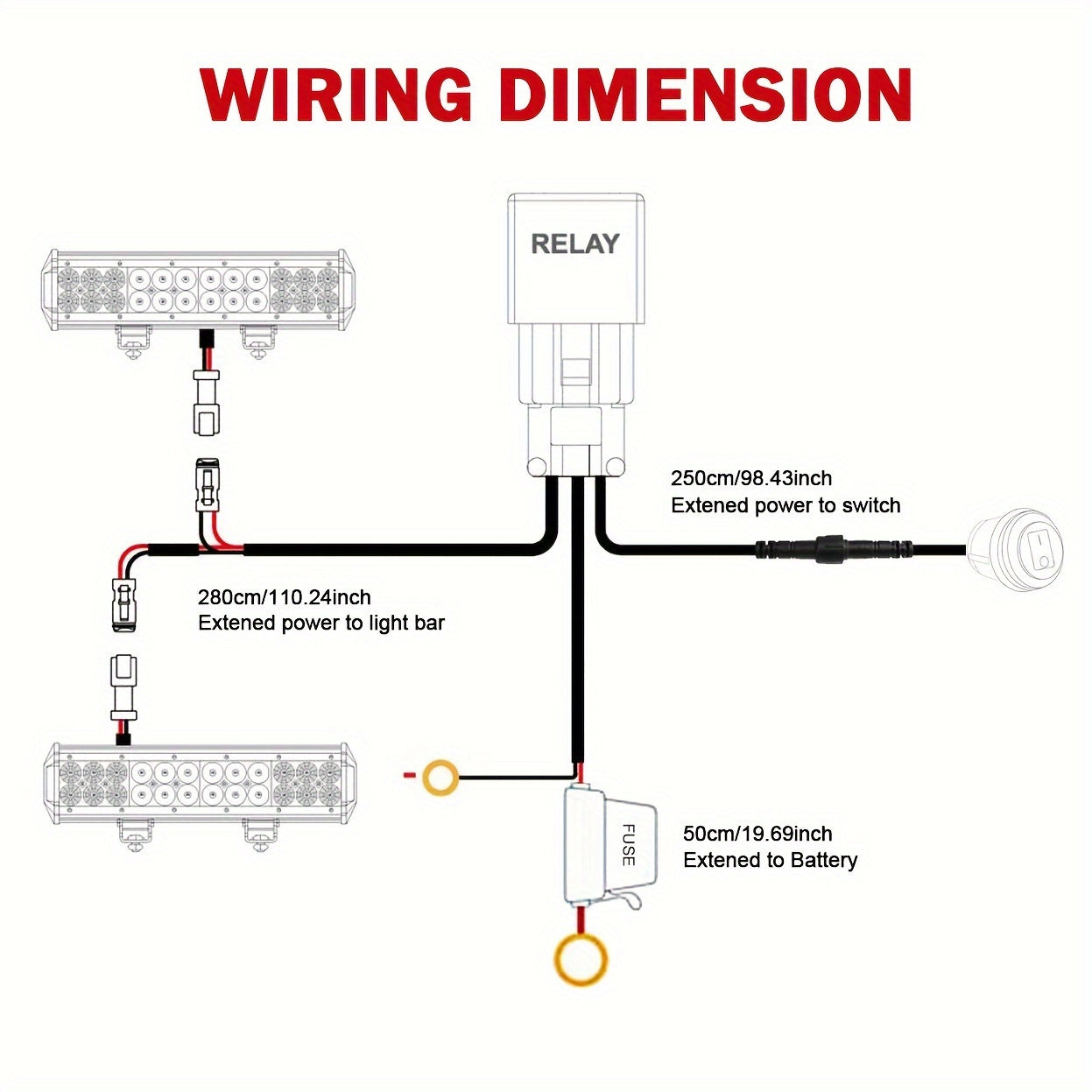 WIRING DIMENSION

RELAY

250cm/98.43inch
Extened power to switch

280cm/110.24inch
Extened power to light bar

-

FUSE

50cm/19.69inch
Extened to Battery