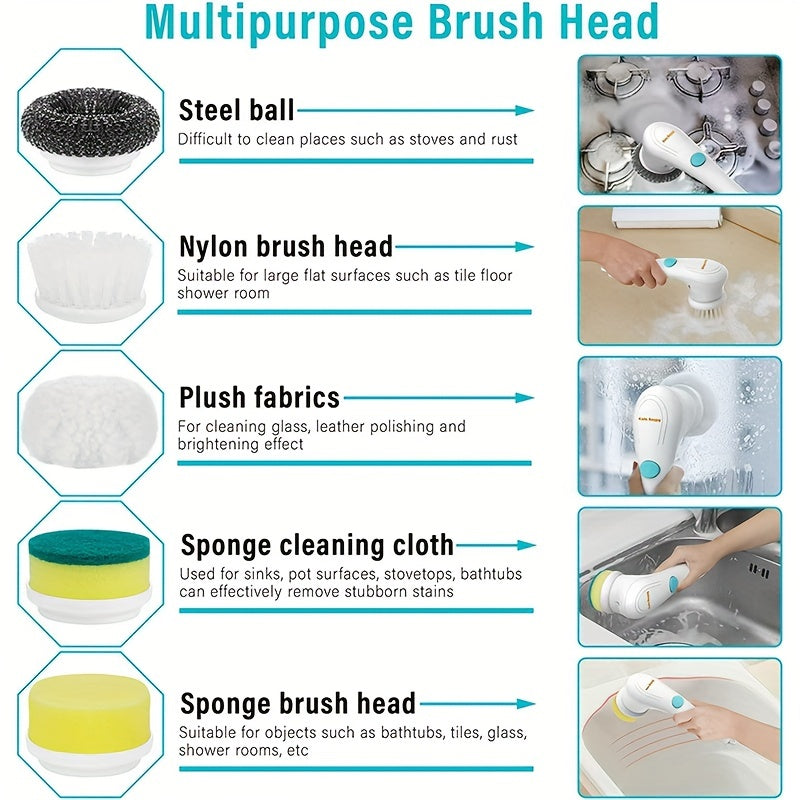 Multipurpose Brush Head

Steel ball
Difficult to clean places such as stoves and rust

Nylon brush head
Suitable for large flat surfaces such as tile floor shower room

Plush fabrics
For cleaning glass, leather polishing and brightening effect

Sponge cleaning cloth
Used for sinks, pot surfaces, stovetops, bathtubs can effectively remove stubborn stains

Sponge brush head
Suitable for objects such as bathtubs, tiles, glass, shower rooms, etc