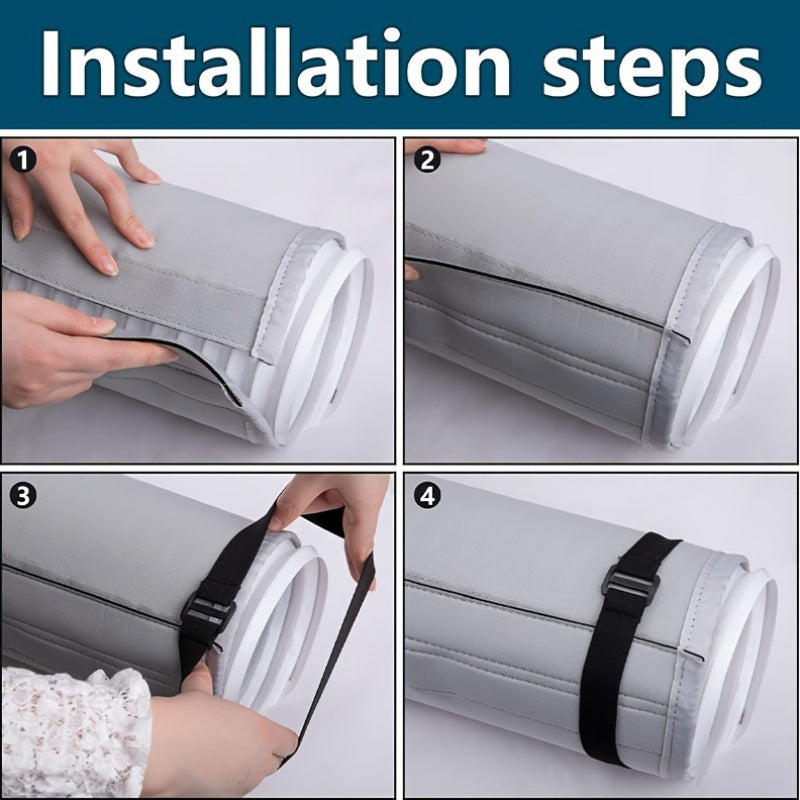 Installation steps

1

2

3

4