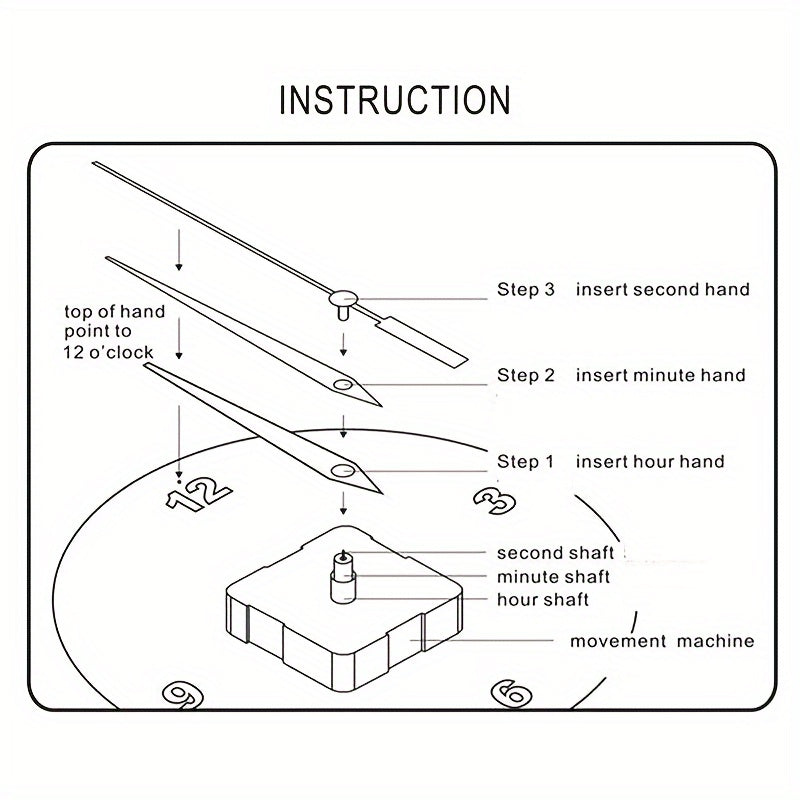 INSTRUCTION

top of hand point to 12 o'clock

Step 3 insert second hand

Step 2 insert minute hand

Step 1 insert hour hand

12

3

second shaft

minute shaft

hour shaft

movement machine

9

6