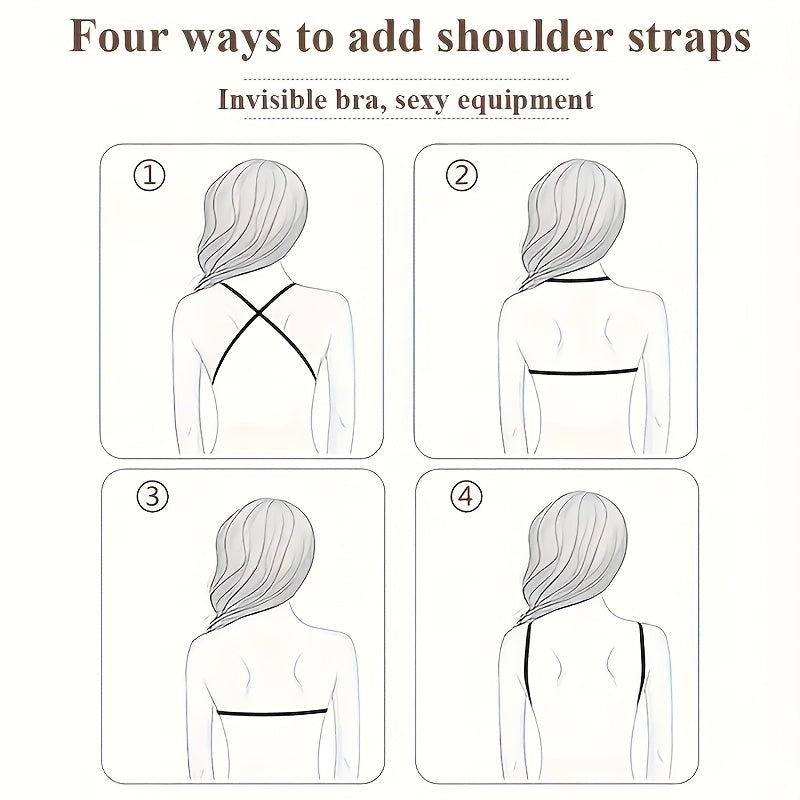 Four ways to add shoulder straps

Invisible bra, sexy equipment

①

②

③

④