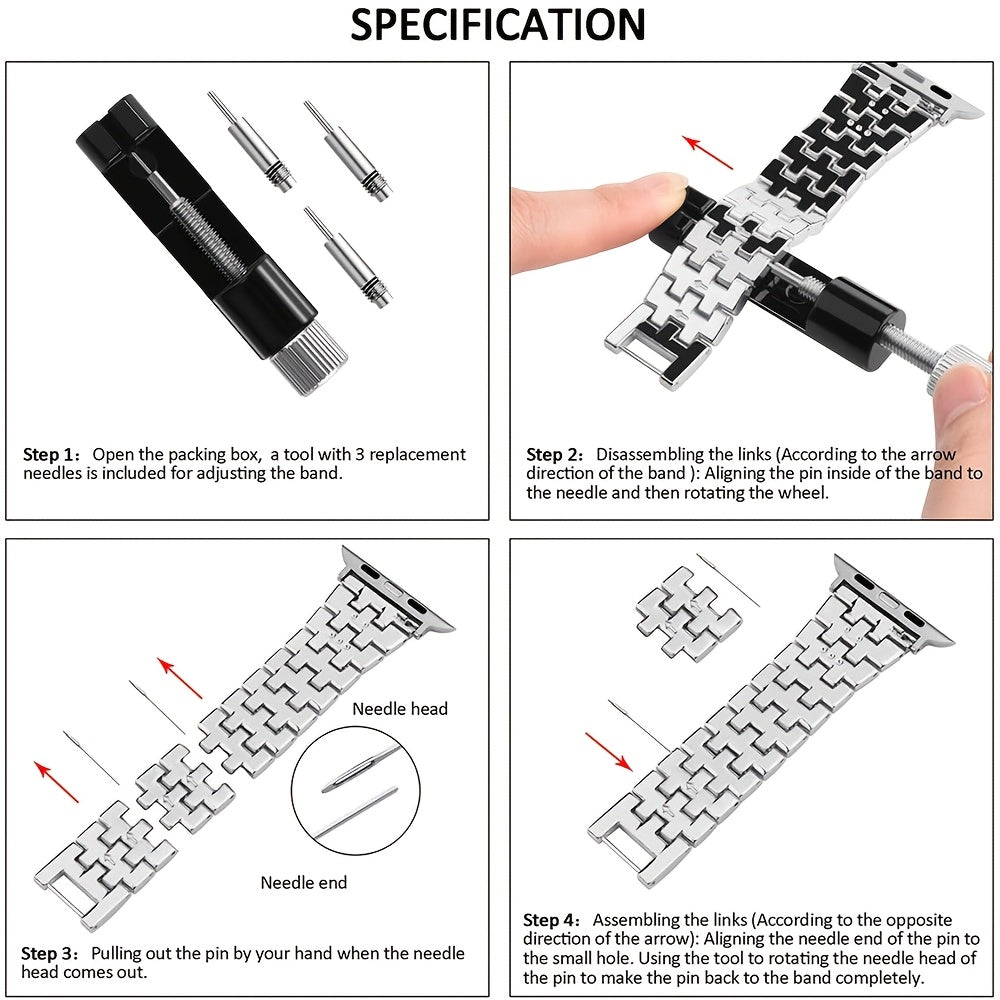 SPECIFICATION

Step 1: Open the packing box, a tool with 3 replacement needles is included for adjusting the band.

Step 2: Disassembling the links (According to the arrow direction of the band ): Aligning the pin inside of the band to the needle and then rotating the wheel.

Needle head

Needle end

Step 3: Pulling out the pin by your hand when the needle head comes out.

Step 4: Assembling the links (According to the opposite direction of the arrow): Aligning the needle end of the pin to the small hole. Using the tool to rotating the needle head of the pin to make the pin back to the band completely.