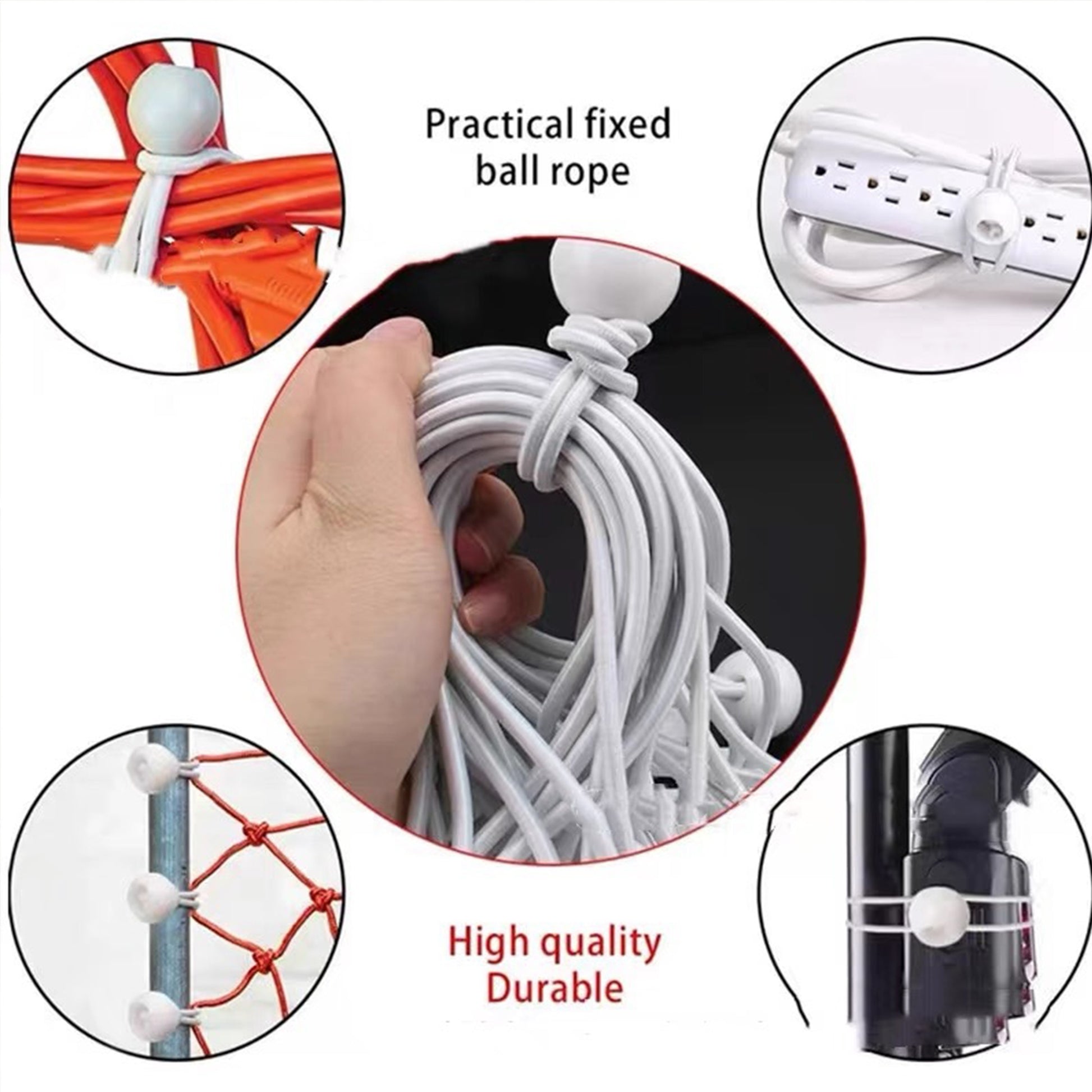 Practical fixed ball rope

High quality Durable