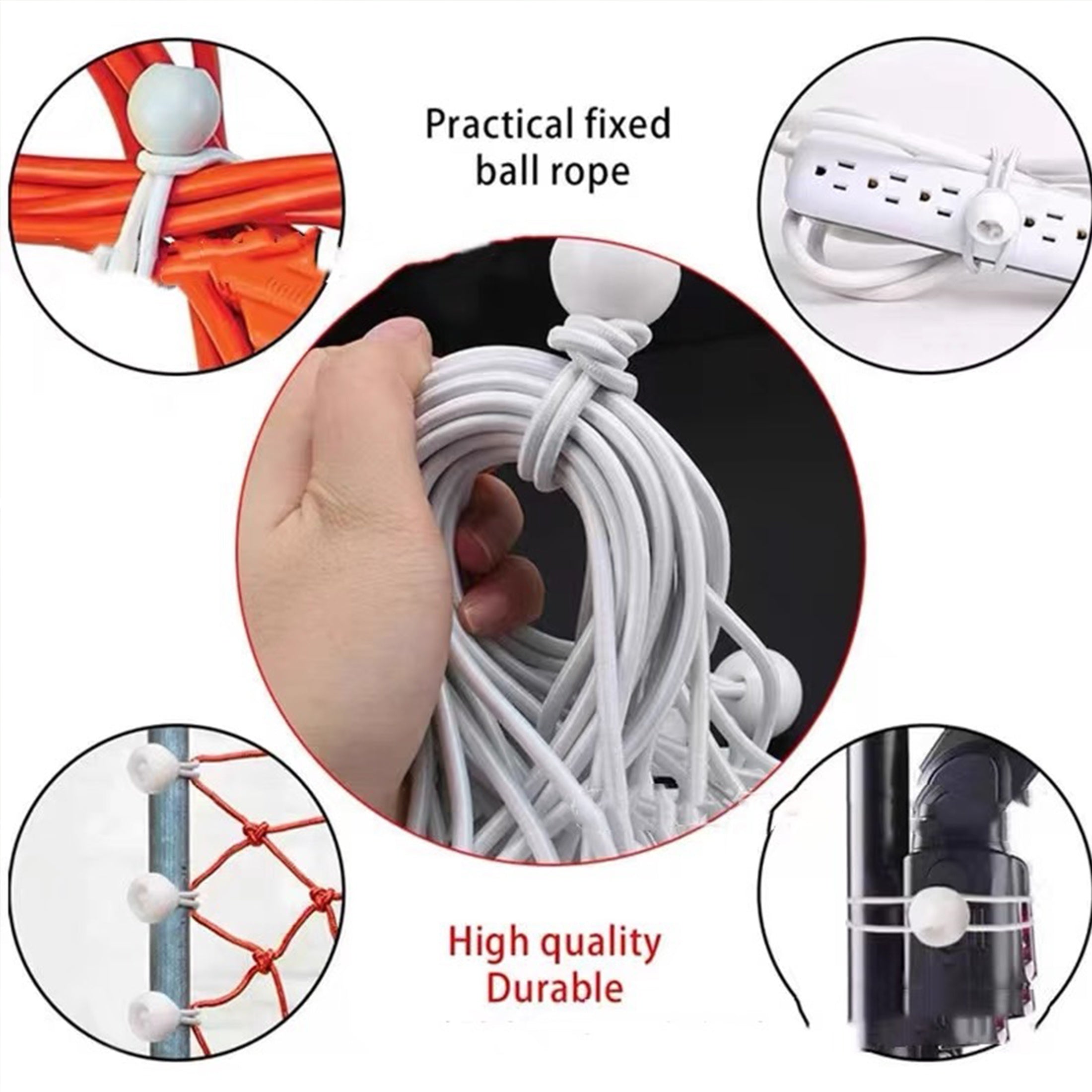 Practical fixed ball rope

High quality Durable