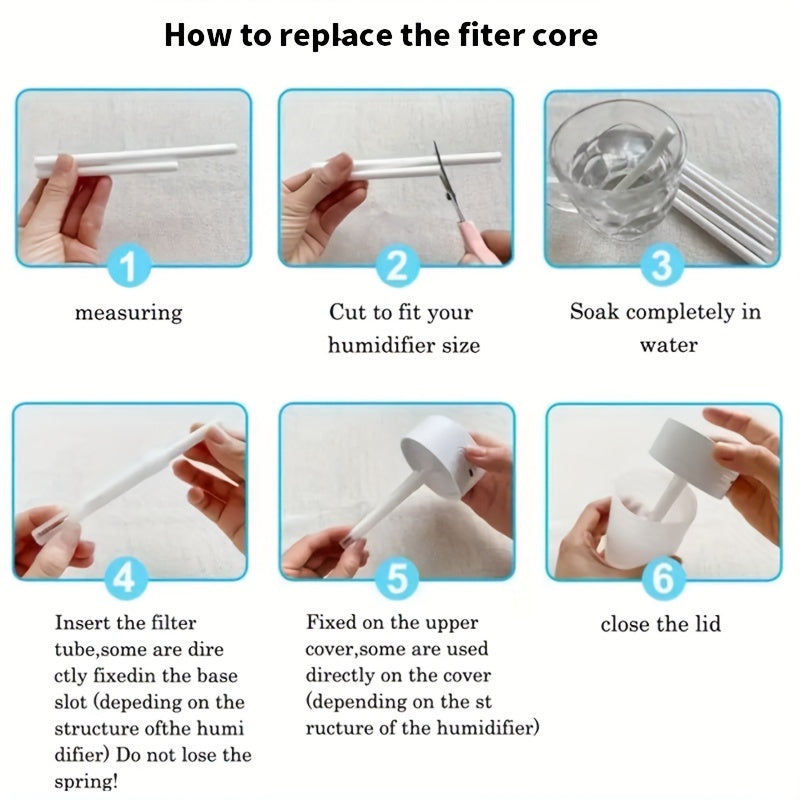 How to replace the fiter core

1

measuring

2

Cut to fit your humidifier size

3

Soak completely in water

4

Insert the filter tube,some are dire ctly fixedin the base slot (depeding on the structure ofthe humi difier) Do not lose the spring!

5

Fixed on the upper cover,some are used directly on the cover (depending on the st ructure of the humidifier)

6

close the lid