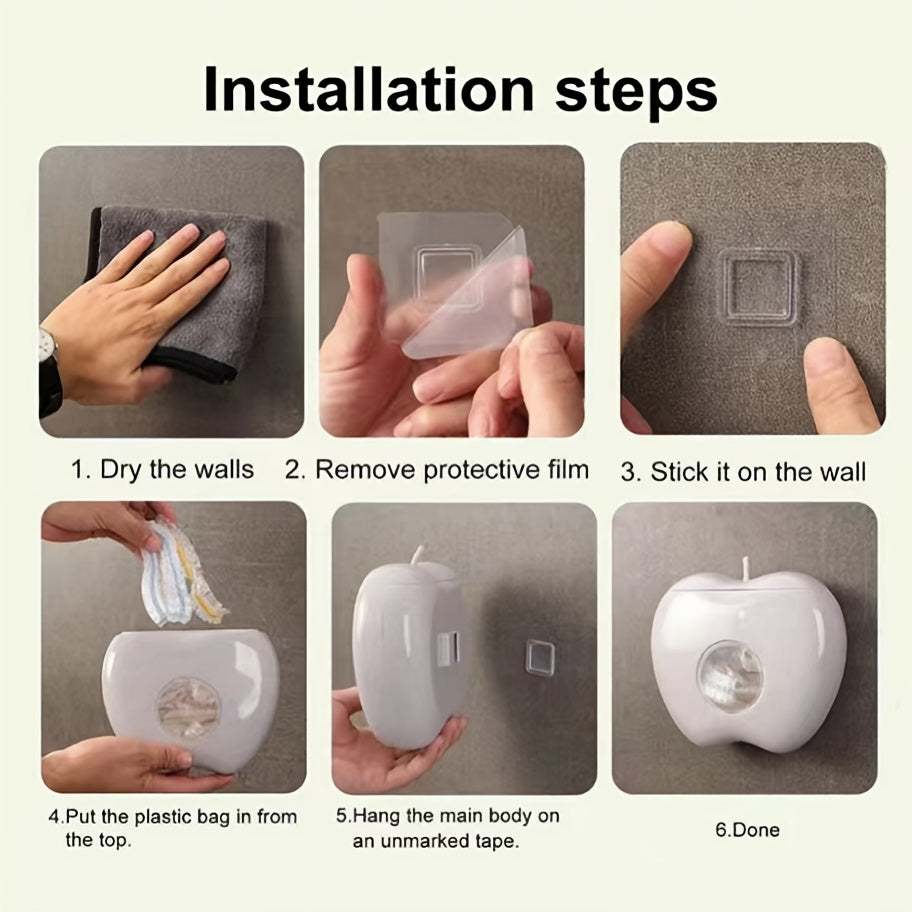 Installation steps

1. Dry the walls

2. Remove protective film

3. Stick it on the wall

4.Put the plastic bag in from the top.

5.Hang the main body on an unmarked tape.

6.Done