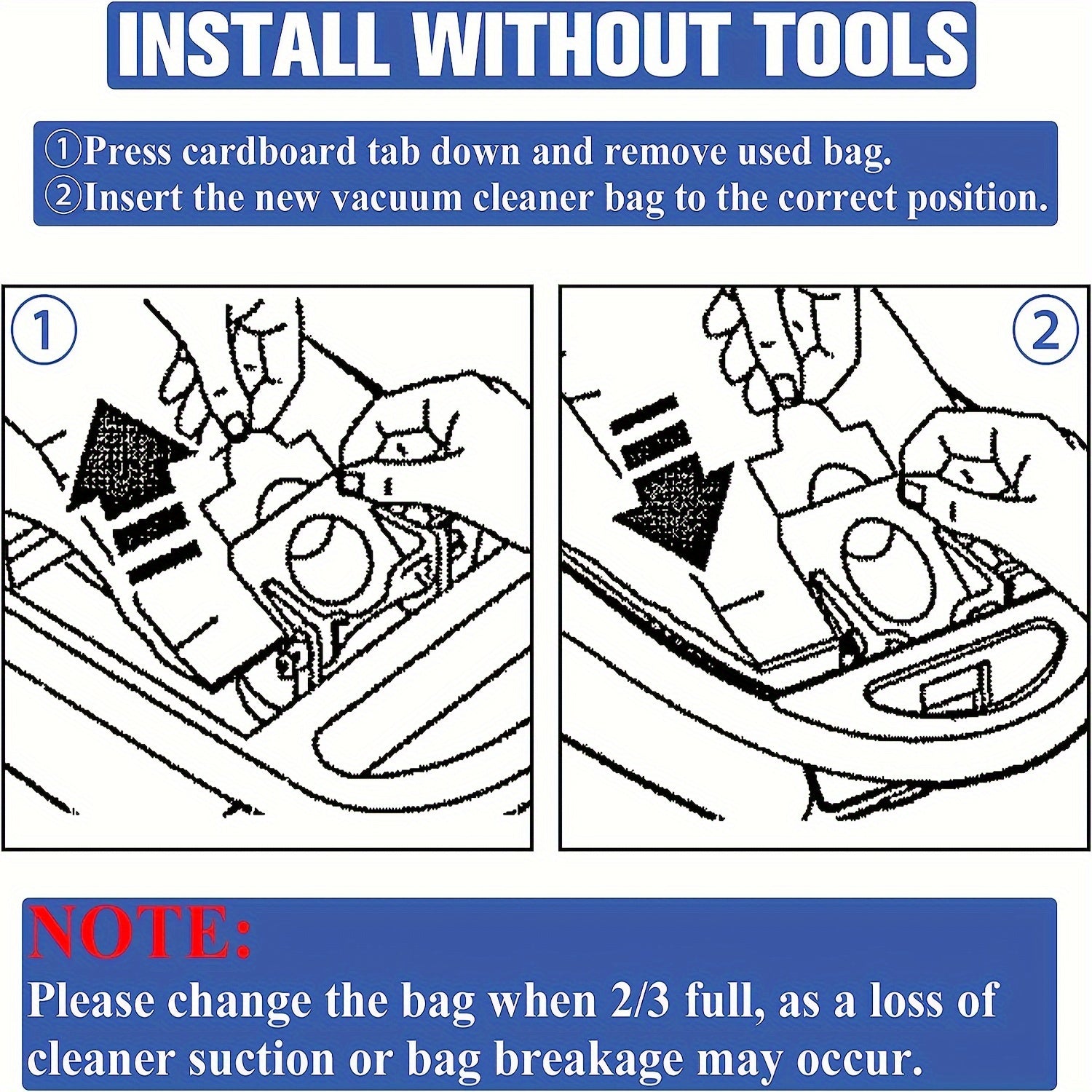 INSTALL WITHOUT TOOLS

①Press cardboard tab down and remove used bag.
②Insert the new vacuum cleaner bag to the correct position.

①

②

NOTE:
Please change the bag when 2/3 full, as a loss of cleaner suction or bag breakage may occur.