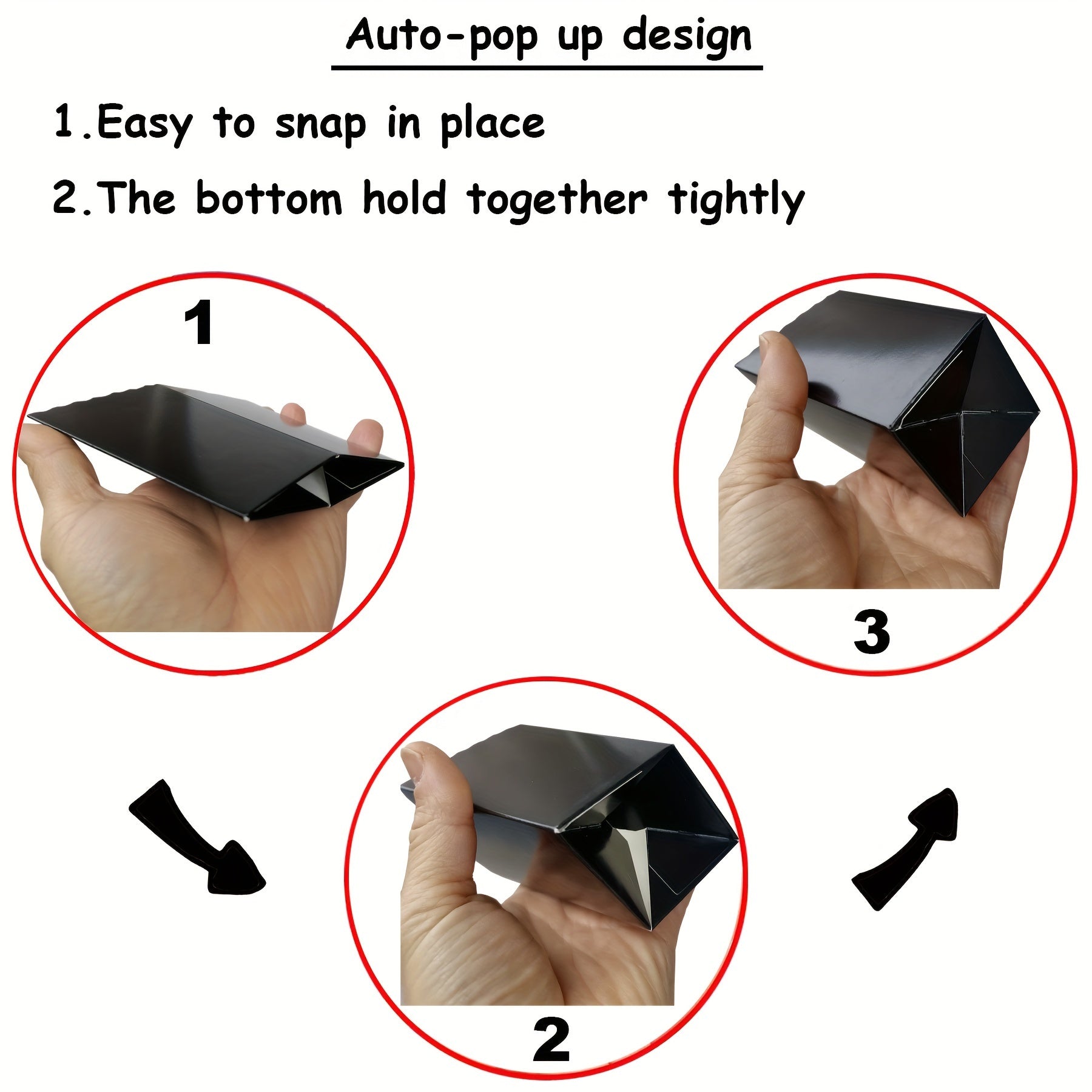 Auto-pop up design

1.Easy to snap in place

2.The bottom hold together tightly

1

3

2