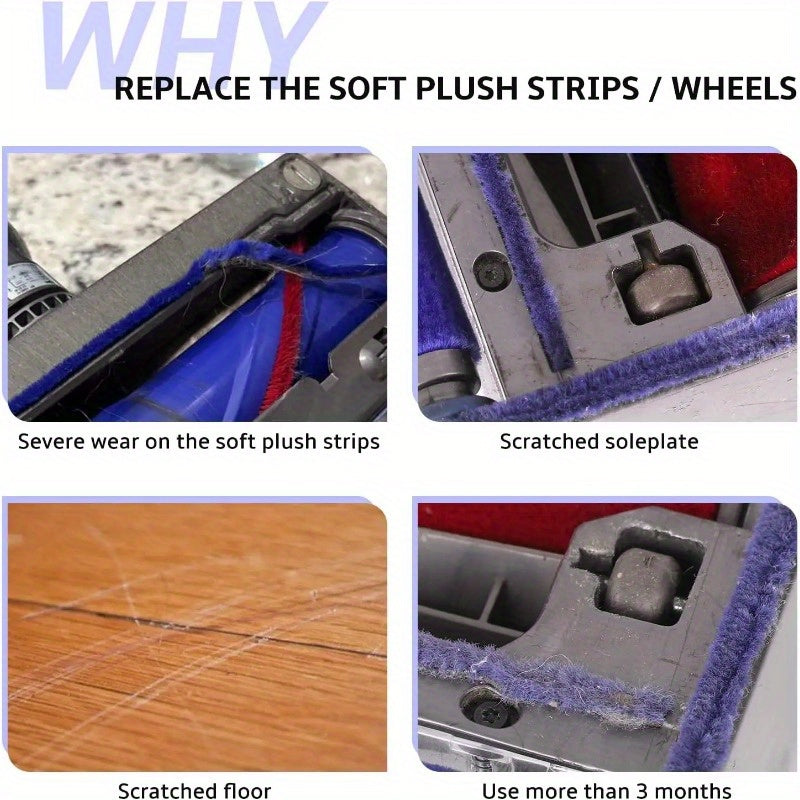 WHY
REPLACE THE SOFT PLUSH STRIPS / WHEELS

Severe wear on the soft plush strips

Scratched soleplate

Scratched floor

Use more than 3 months