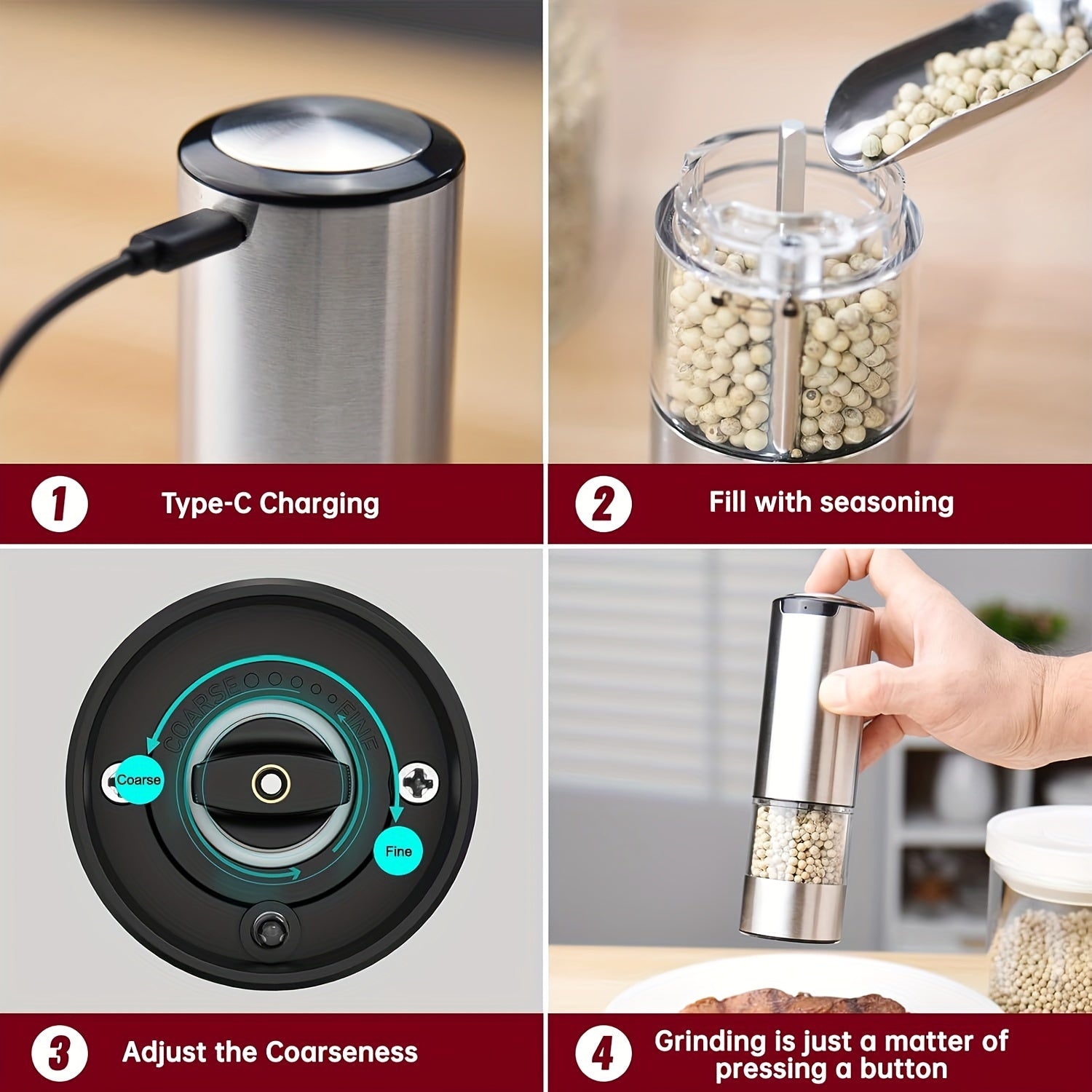 1 Type-C Charging

2 Fill with seasoning

COARSE FINE

Coarse

Fine

3 Adjust the Coarseness

4 Grinding is just a matter of pressing a button