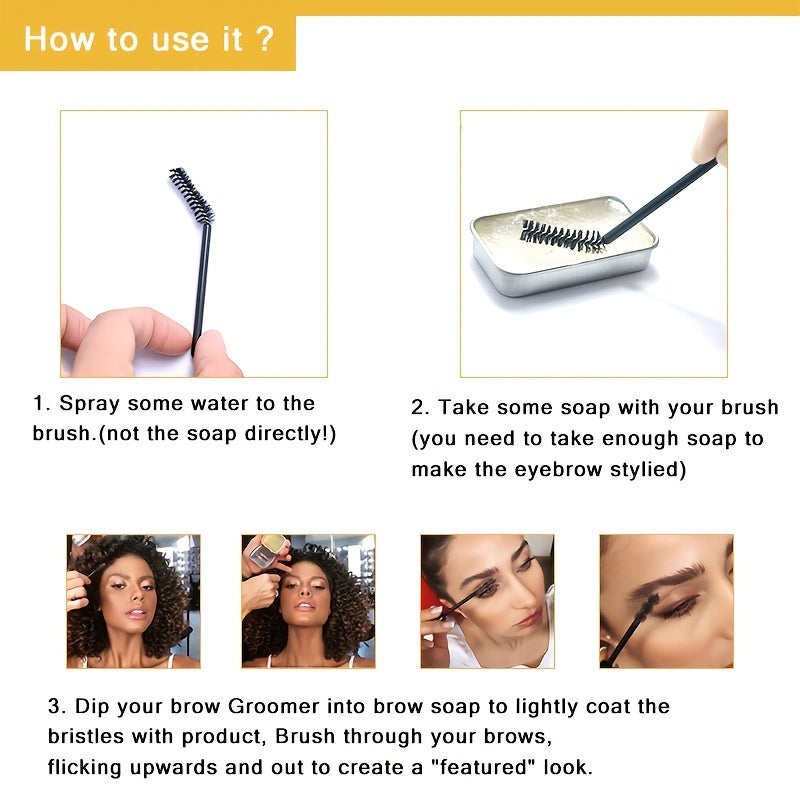 How to use it ?

1. Spray some water to the brush.(not the soap directly!)

2. Take some soap with your brush (you need to take enough soap to make the eyebrow stylied)

3. Dip your brow Groomer into brow soap to lightly coat the bristles with product, Brush through your brows, flicking upwards and out to create a "featured" look.