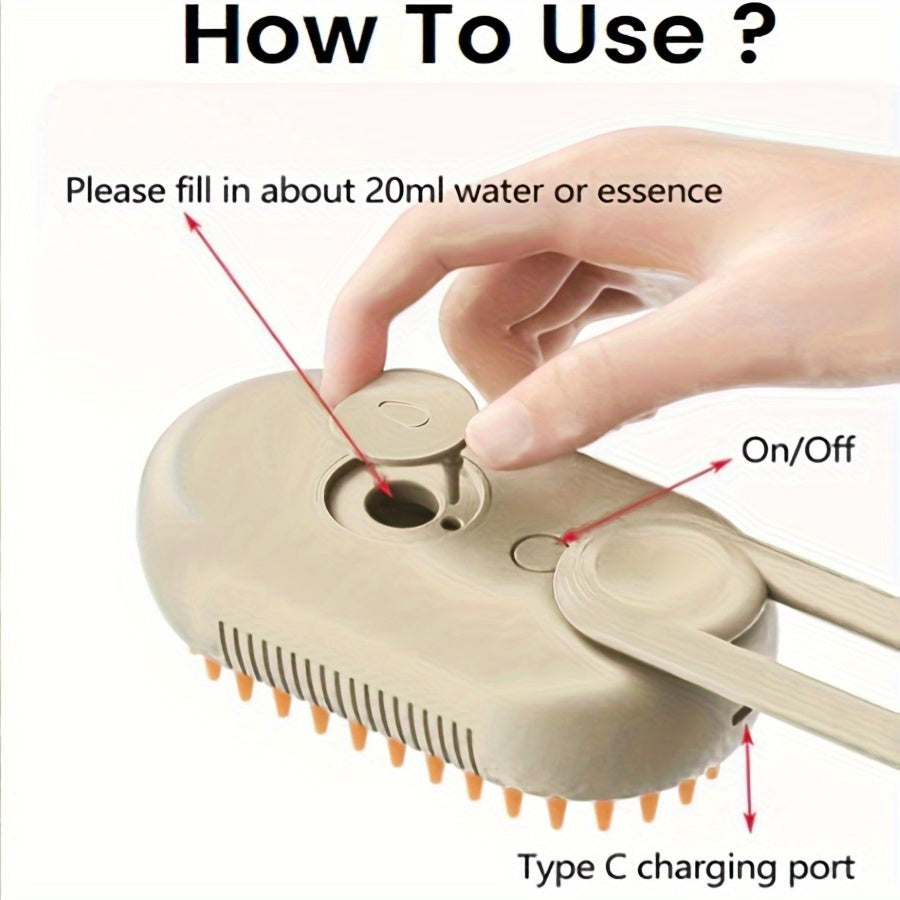 How To Use ?

Please fill in about 20ml water or essence

On/Off

Type C charging port