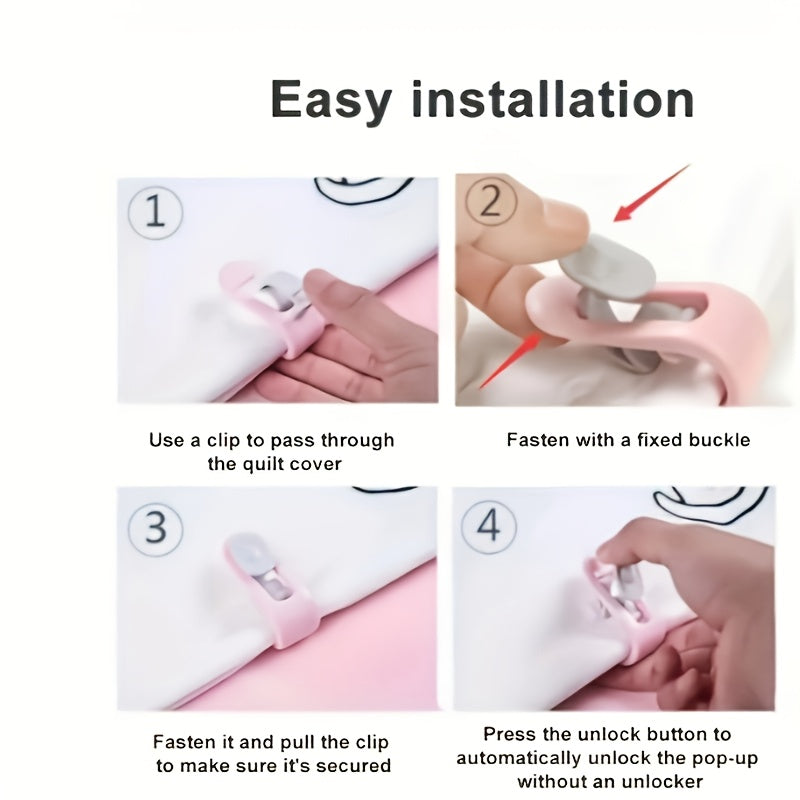 Easy installation

1

Use a clip to pass through the quilt cover

2

Fasten with a fixed buckle

3

Fasten it and pull the clip to make sure it's secured

4

Press the unlock button to automatically unlock the pop-up without an unlocker