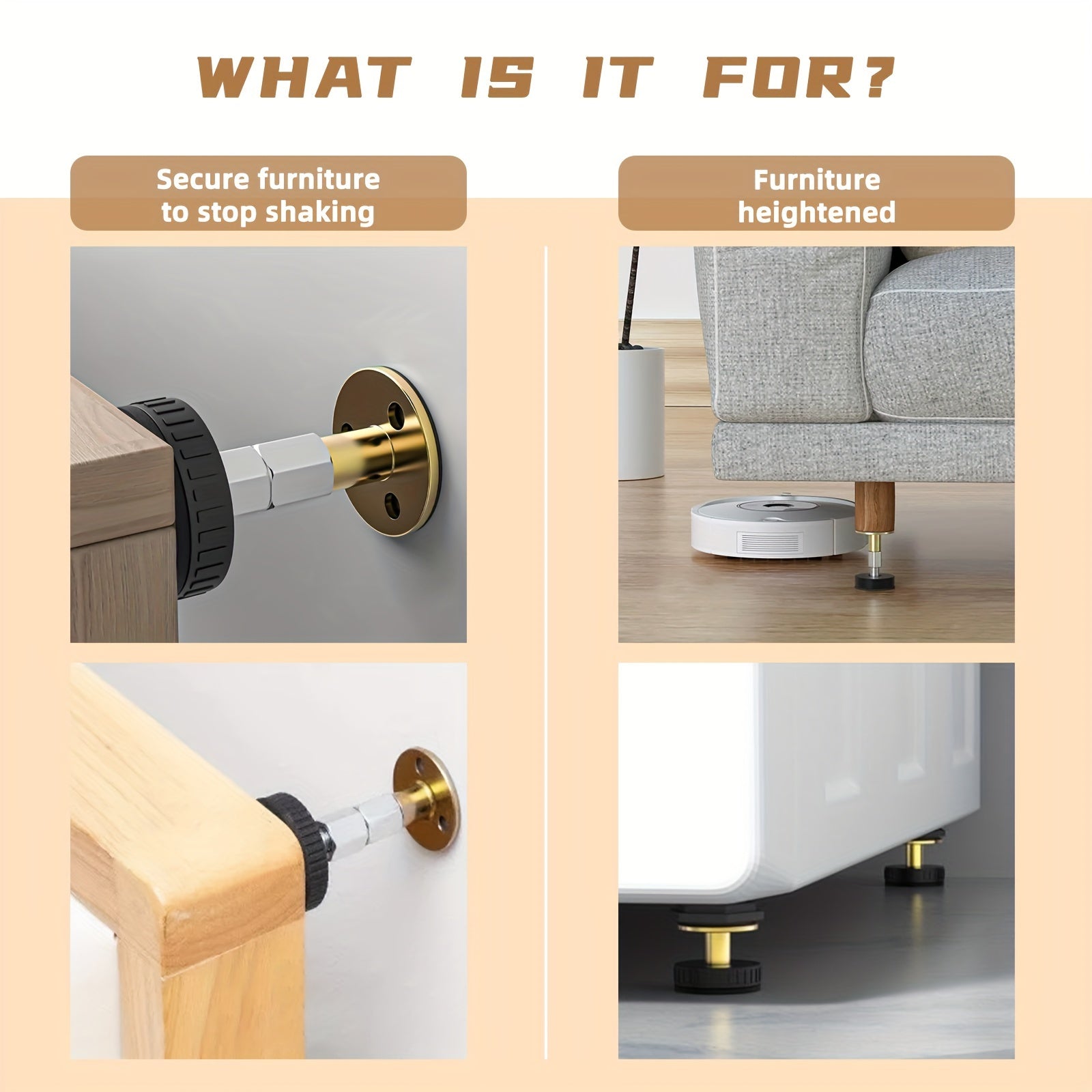 WHAT IS IT FOR?

Secure furniture to stop shaking

Furniture heightened