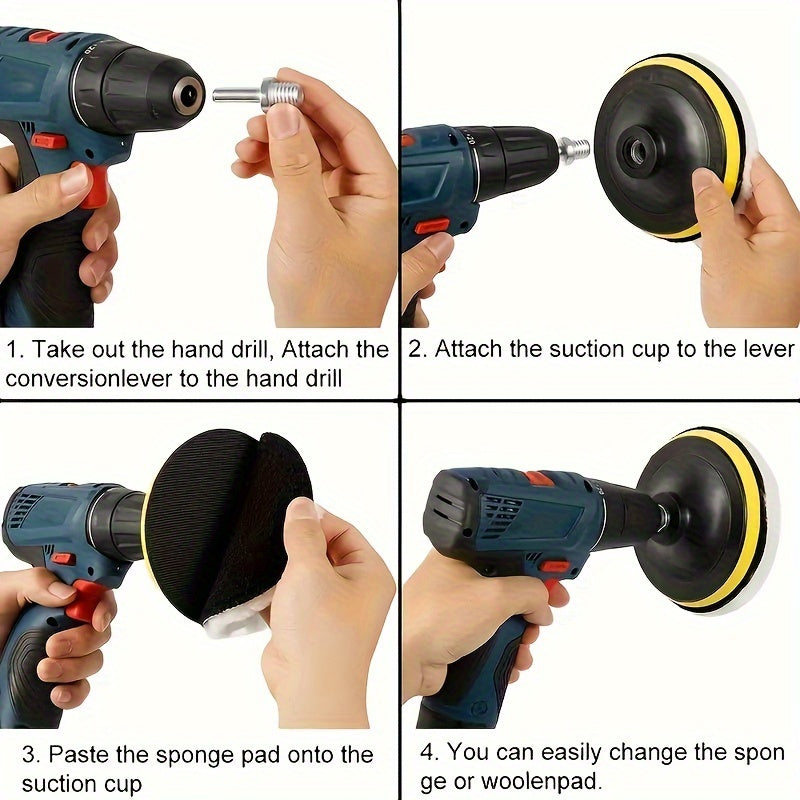 1. Take out the hand drill, Attach the conversionlever to the hand drill

2. Attach the suction cup to the lever

3. Paste the sponge pad onto the suction cup

4. You can easily change the spon ge or woolenpad.