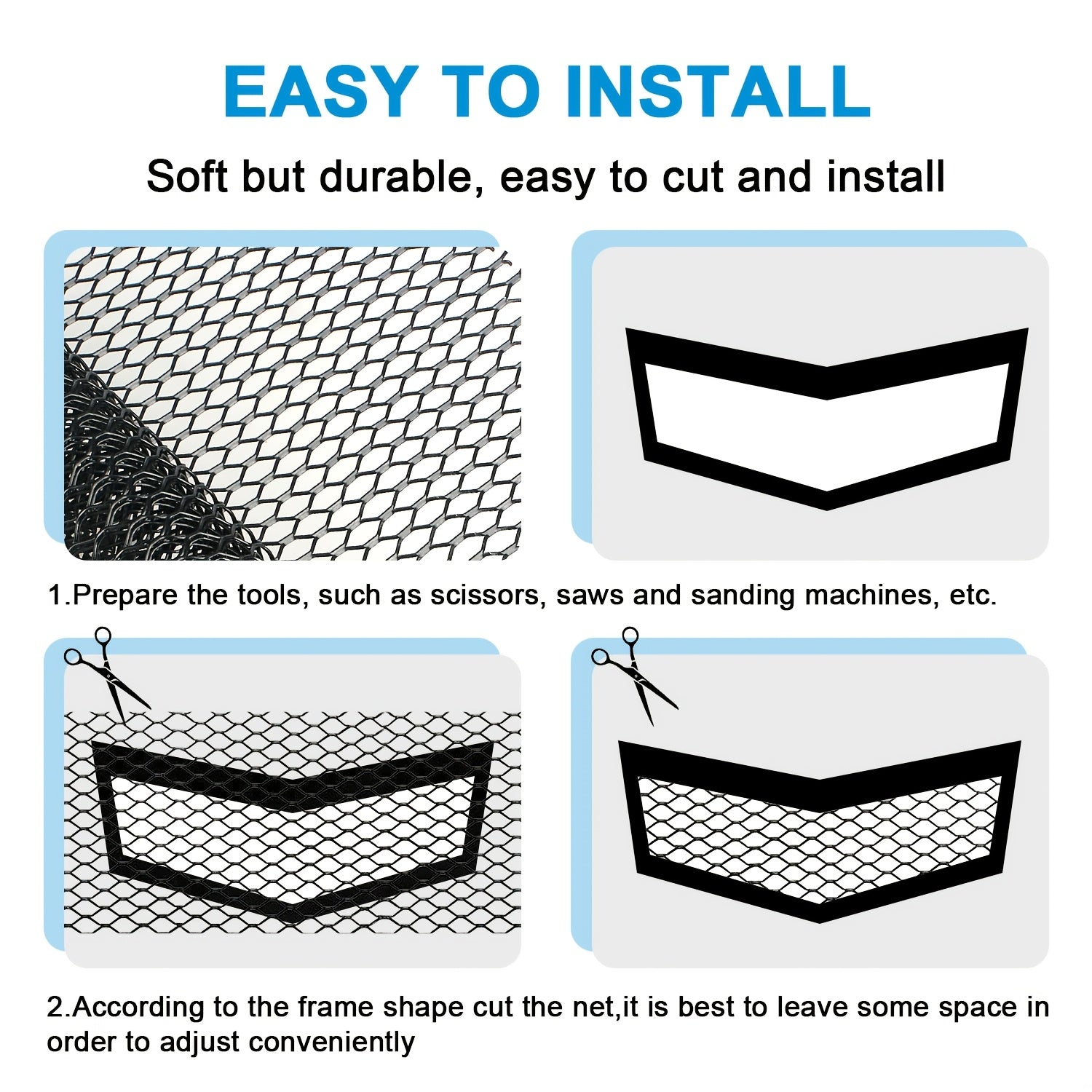 EASY TO INSTALL

Soft but durable, easy to cut and install

1.Prepare the tools, such as scissors, saws and sanding machines, etc.

2.According to the frame shape cut the net,it is best to leave some space in order to adjust conveniently