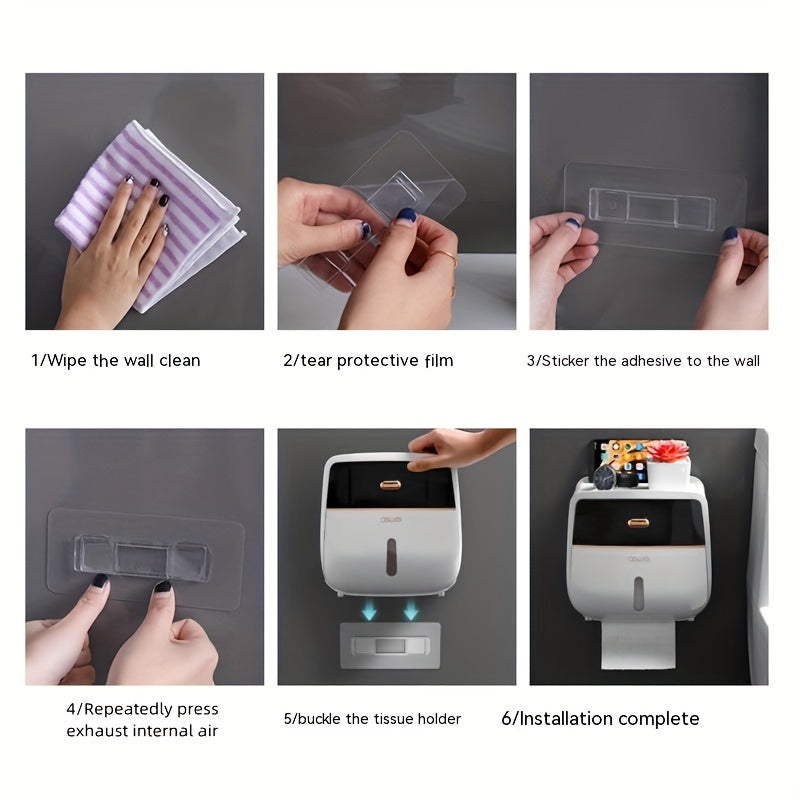 1/Wipe the wall clean

2/tear protective film

3/Sticker the adhesive to the wall

4/Repeatedly press exhaust internal air

5/buckle the tissue holder

6/Installation complete