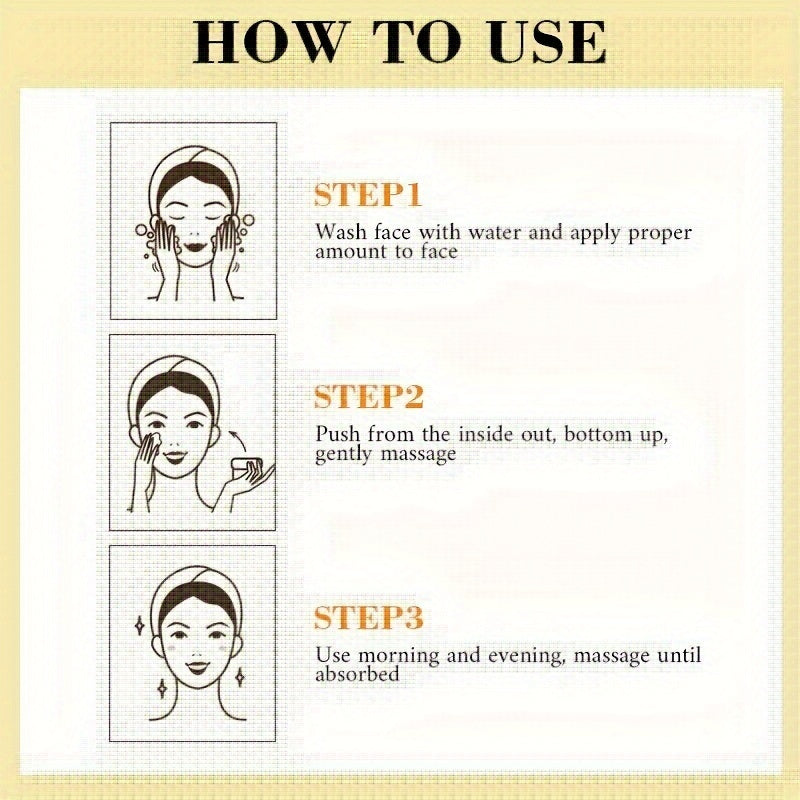 HOW TO USE

STEP1
Wash face with water and apply proper amount to face

STEP2
Push from the inside out, bottom up, gently massage

STEP3
Use morning and evening, massage until absorbed