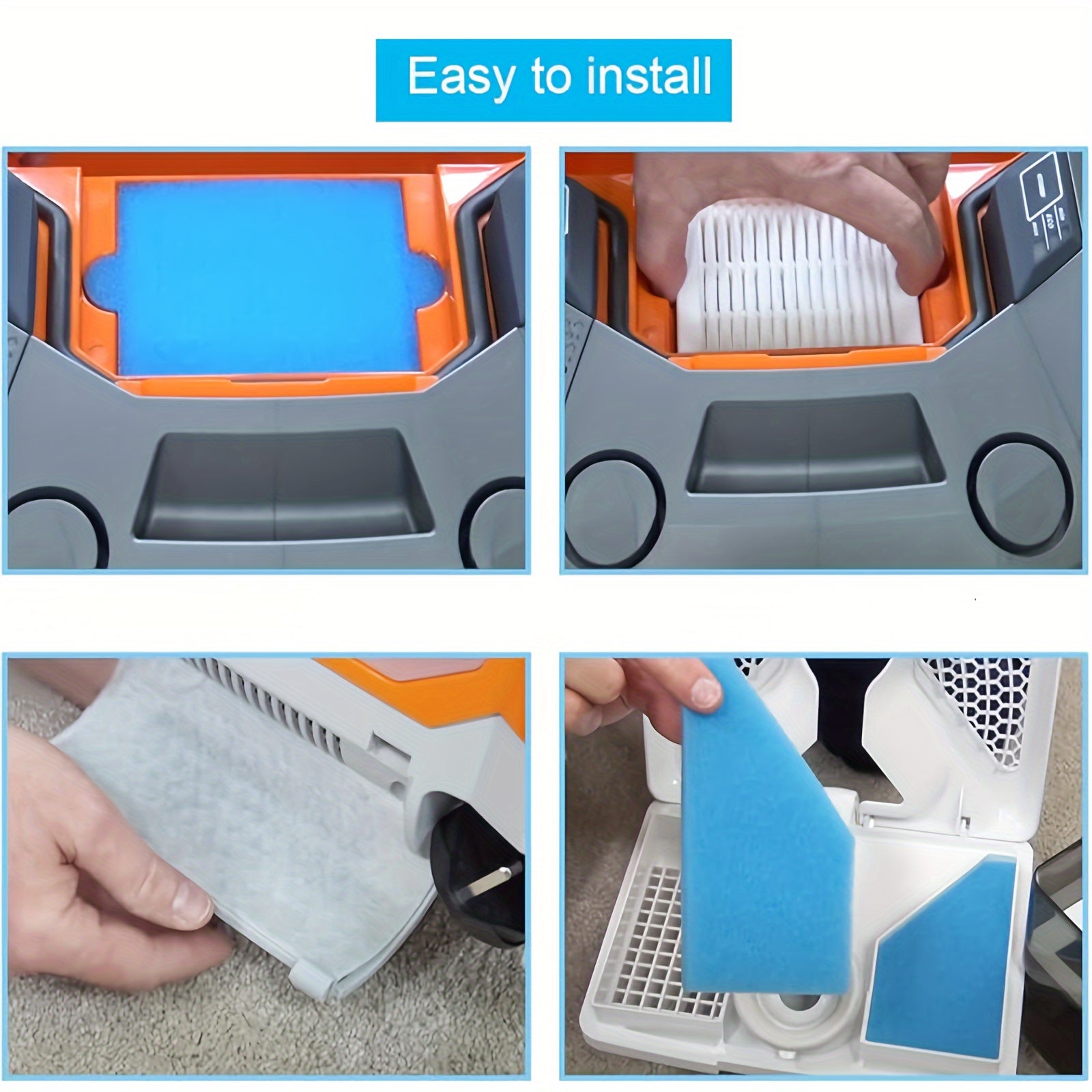 Easy to install