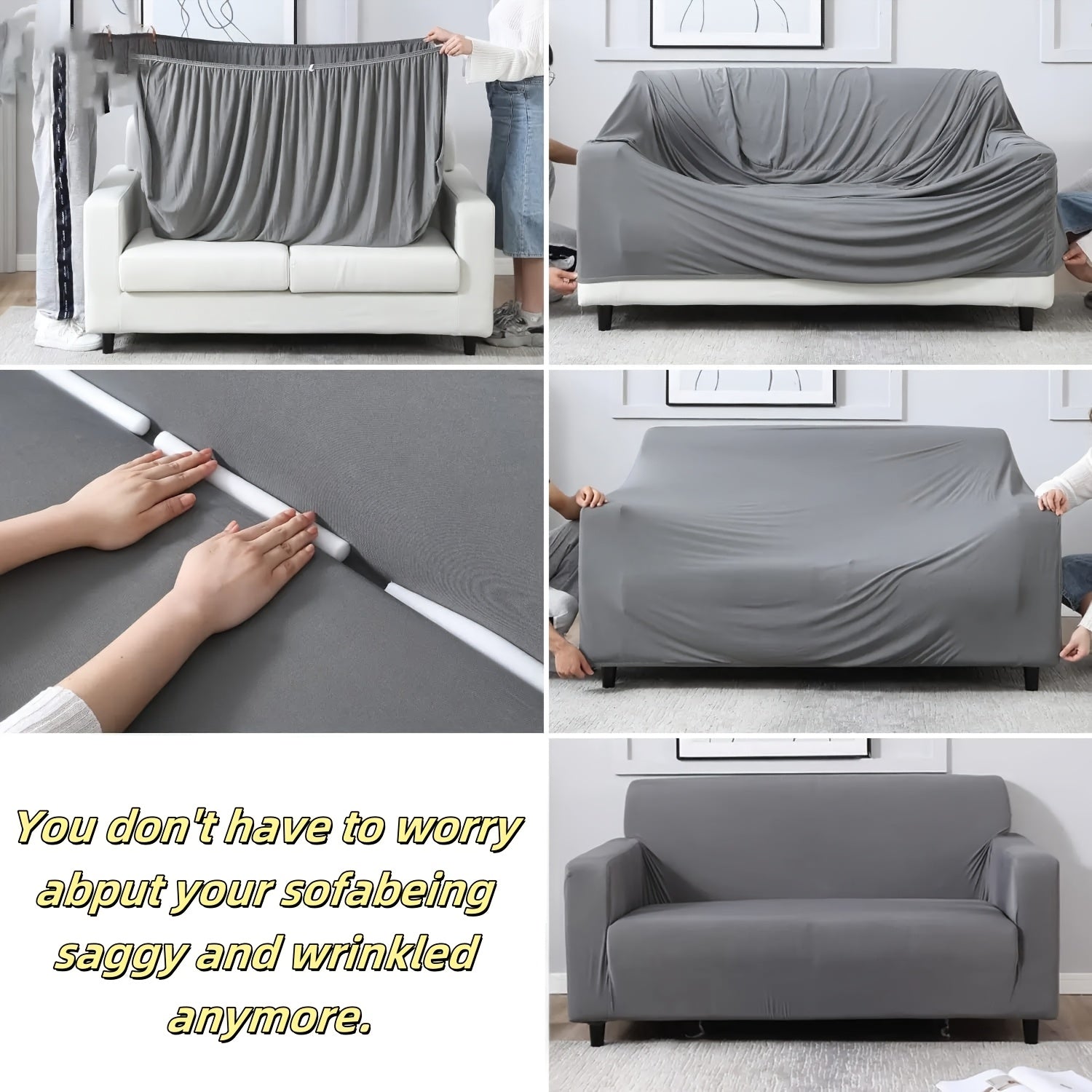 You don't have to worry abput your sofabeing saggy and wrinkled anymore.