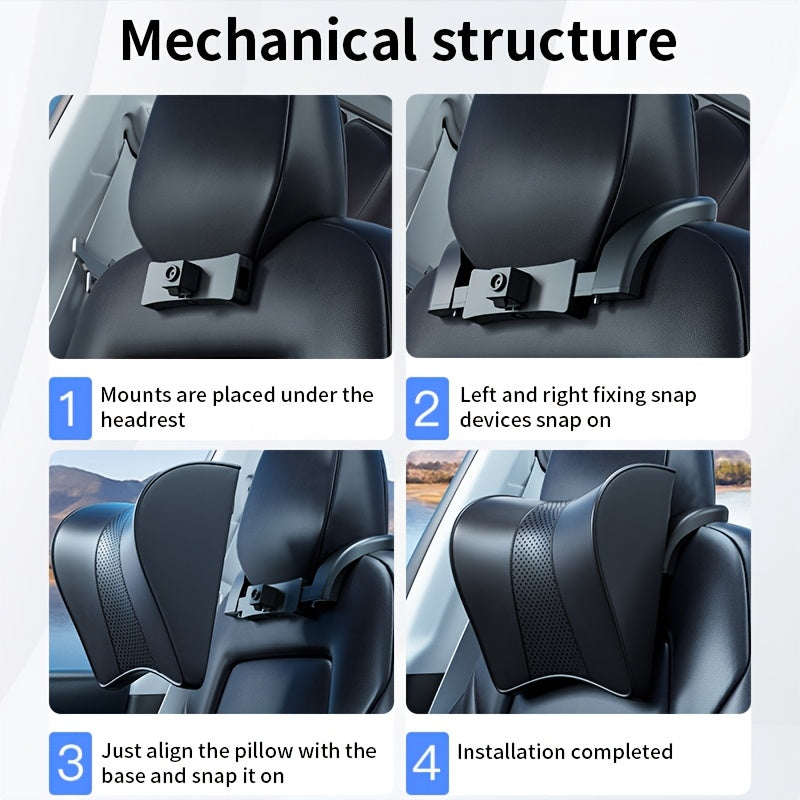 Mechanical structure

1 Mounts are placed under the headrest

2 Left and right fixing snap devices snap on

3 Just align the pillow with the base and snap it on

4 Installation completed