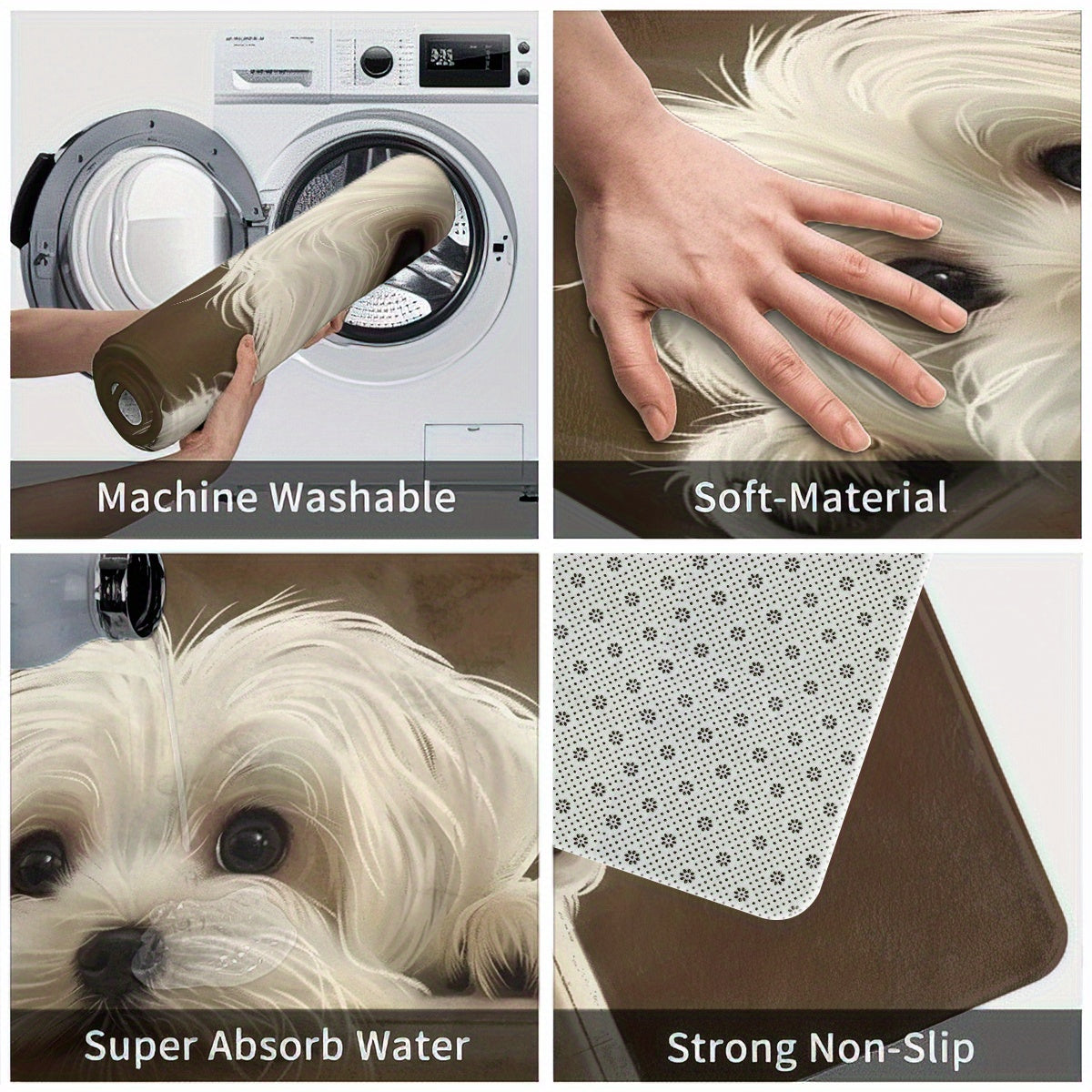 Machine Washable

Soft-Material

Super Absorb Water

Strong Non-Slip