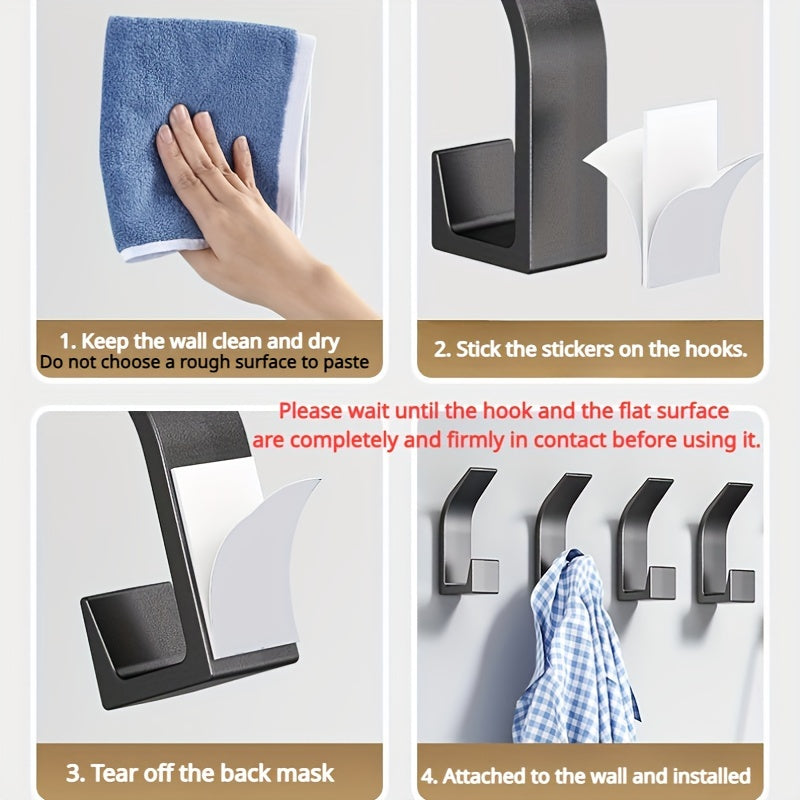 1. Keep the wall clean and dry
Do not choose a rough surface to paste

2. Stick the stickers on the hooks.

Please wait until the hook and the flat surface are completely and firmly in contact before using it.

3. Tear off the back mask

4. Attached to the wall and installed