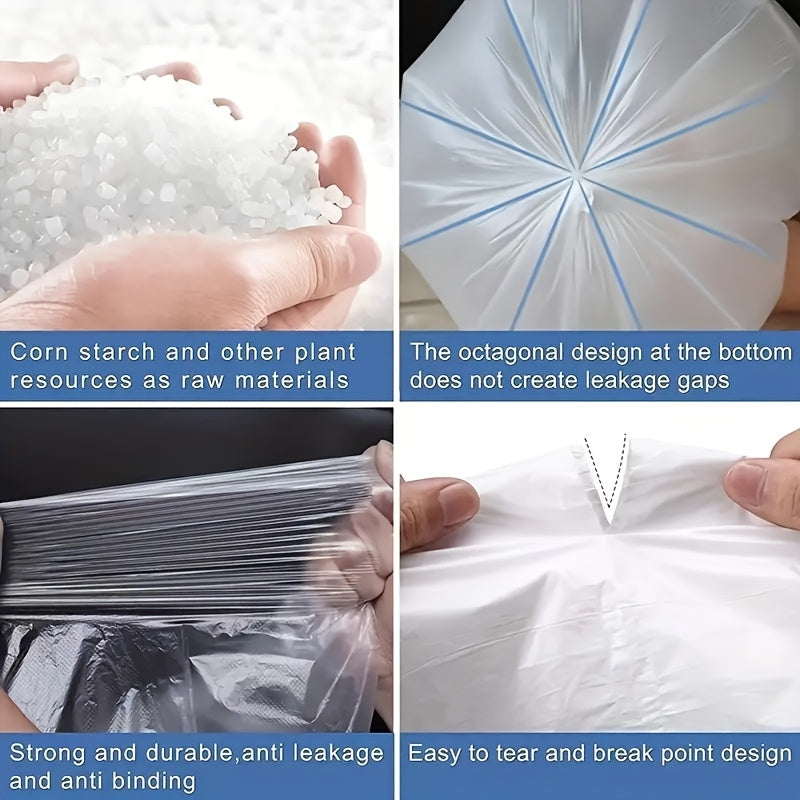 Corn starch and other plant resources as raw materials

The octagonal design at the bottom does not create leakage gaps

Strong and durable,anti leakage and anti binding

Easy to tear and break point design