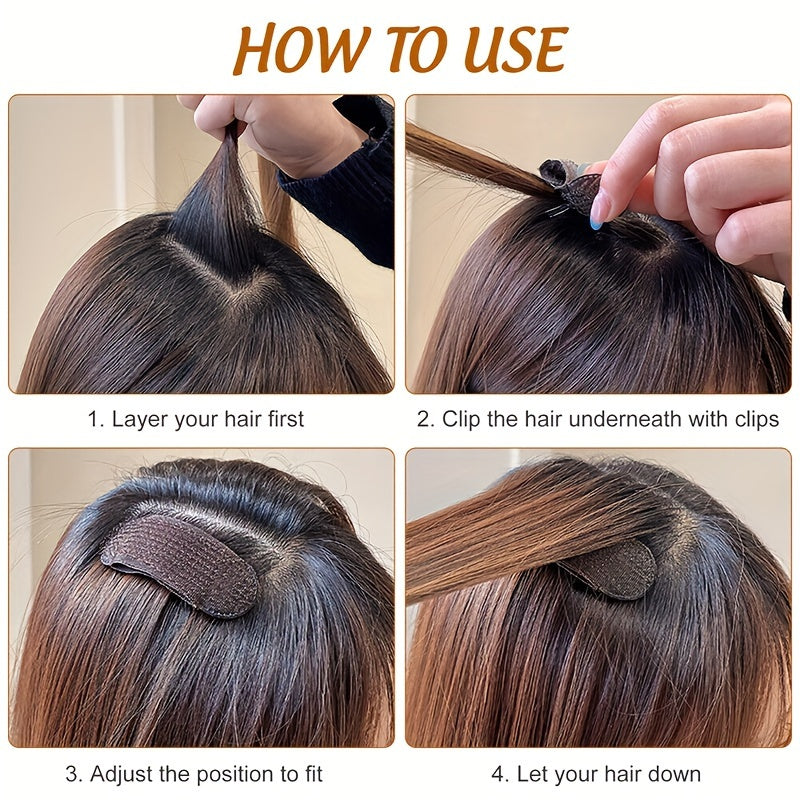 HOW TO USE

1. Layer your hair first

2. Clip the hair underneath with clips

3. Adjust the position to fit

4. Let your hair down