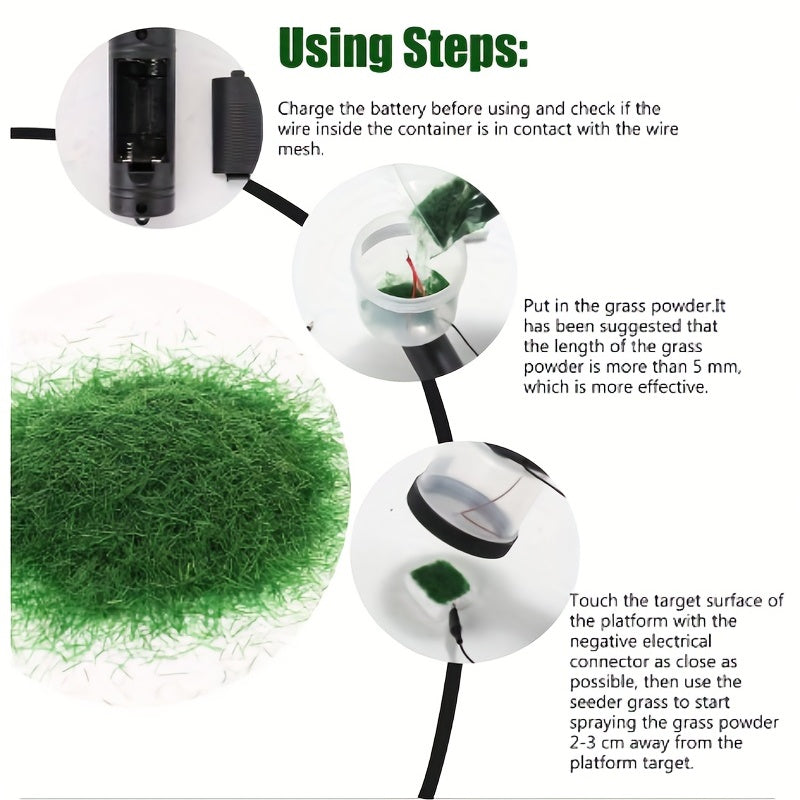 Using Steps:

Charge the battery before using and check if the wire inside the container is in contact with the wire mesh.

Put in the grass powder.It has been suggested that the length of the grass powder is more than 5 mm, which is more effective.

Touch the target surface of the platform with the negative electrical connector as close as possible, then use the seeder grass to start spraying the grass powder 2-3 cm away from the platform target.