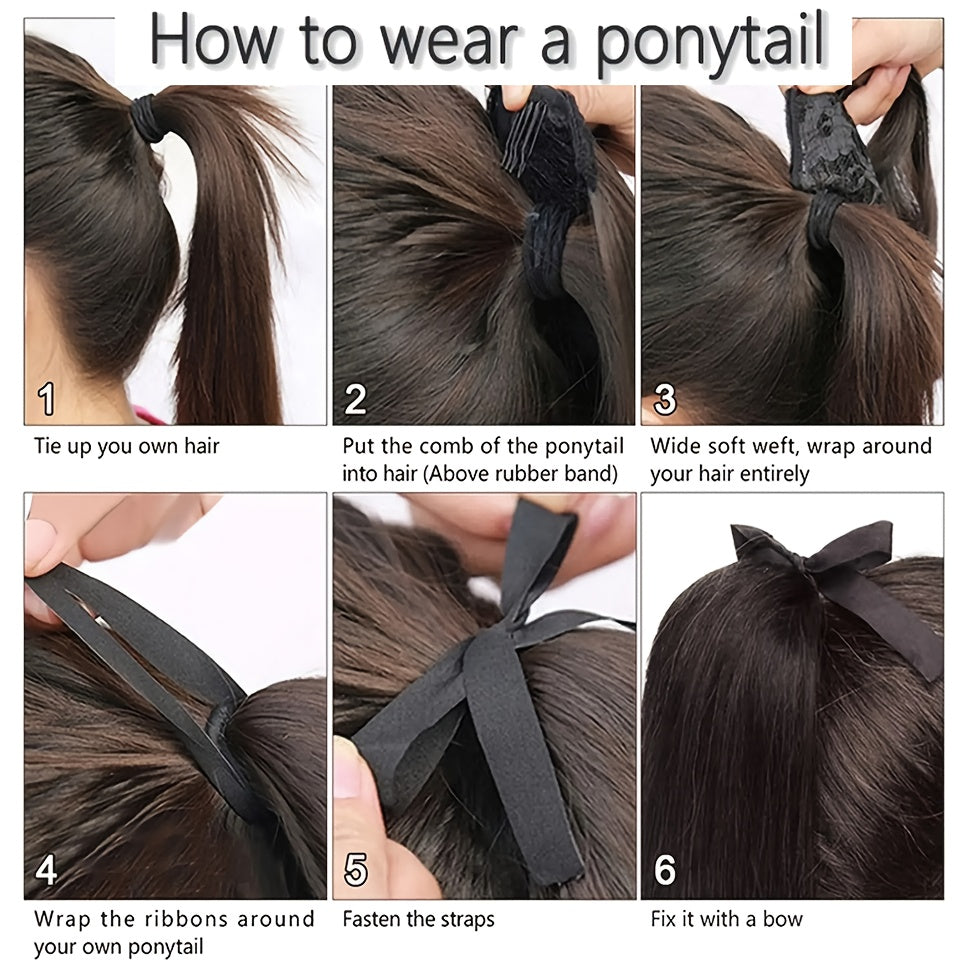 How to wear a ponytail

1
Tie up you own hair

2
Put the comb of the ponytail into hair (Above rubber band)

3
Wide soft weft, wrap around your hair entirely

4
Wrap the ribbons around your own ponytail

5
Fasten the straps

6
Fix it with a bow