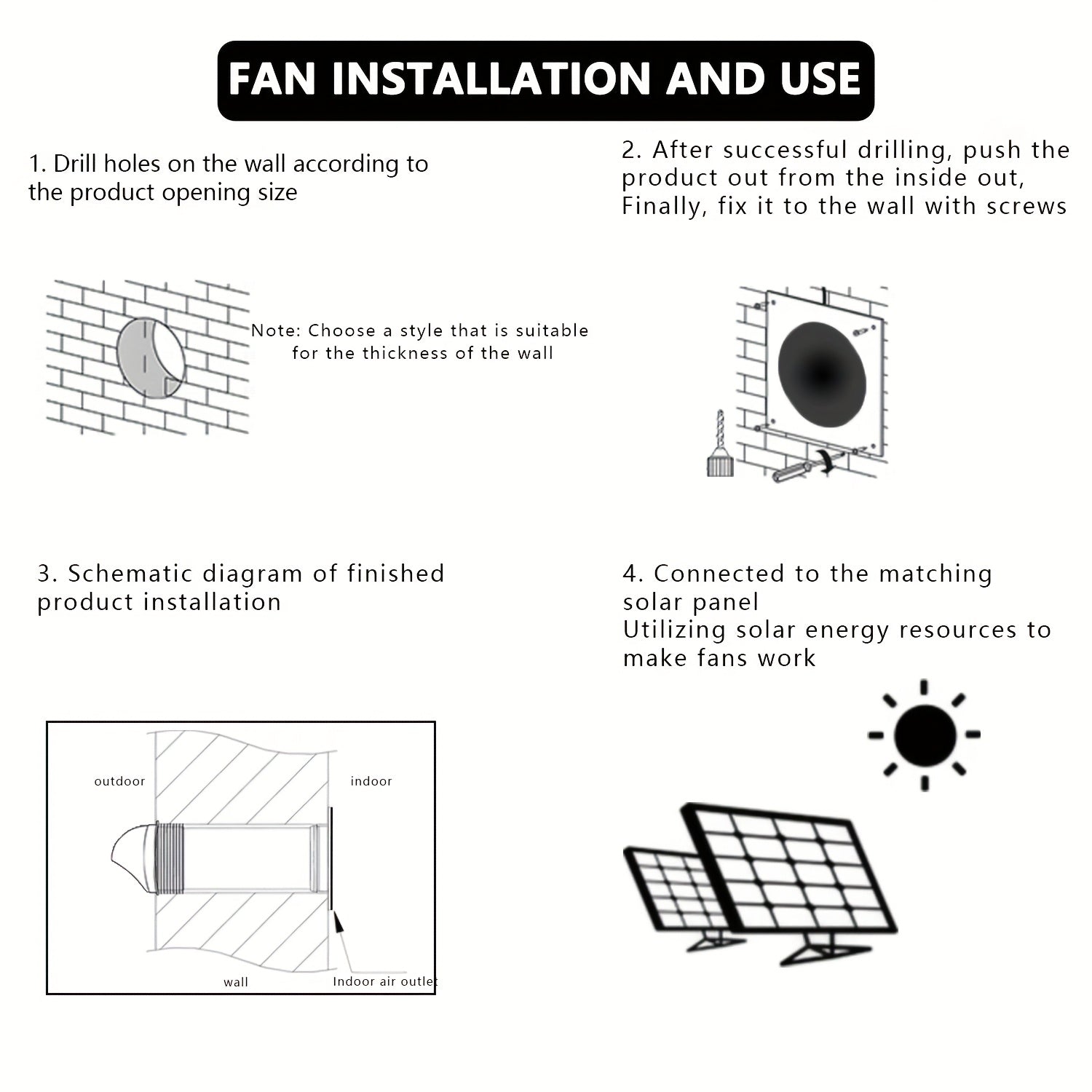 FAN INSTALLATION AND USE

1. Drill holes on the wall according to the product opening size

Note: Choose a style that is suitable for the thickness of the wall

2. After successful drilling, push the product out from the inside out,
Finally, fix it to the wall with screws

3. Schematic diagram of finished product installation

outdoor

indoor

wall

Indoor air outlet

4. Connected to the matching solar panel
Utilizing solar energy resources to make fans work