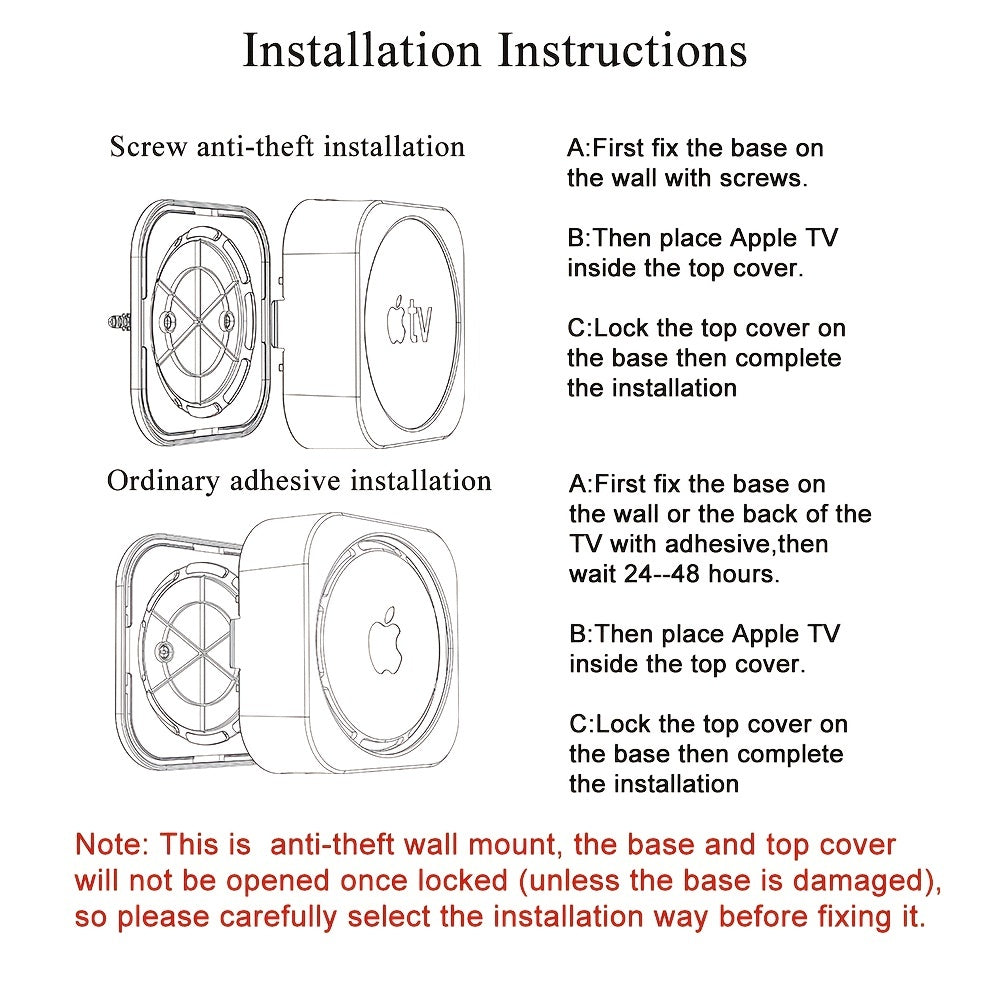 Installation Instructions

Screw anti-theft installation

tv

A:First fix the base on the wall with screws.

B:Then place Apple TV inside the top cover.

C:Lock the top cover on the base then complete the installation

Ordinary adhesive installation

A:First fix the base on the wall or the back of the TV with adhesive,then wait 24--48 hours.

B:Then place Apple TV inside the top cover.

C:Lock the top cover on the base then complete the installation

Note: This is anti-theft wall mount, the base and top cover will not be opened once locked (unless the base is damaged), so please carefully select the installation way before fixing it.